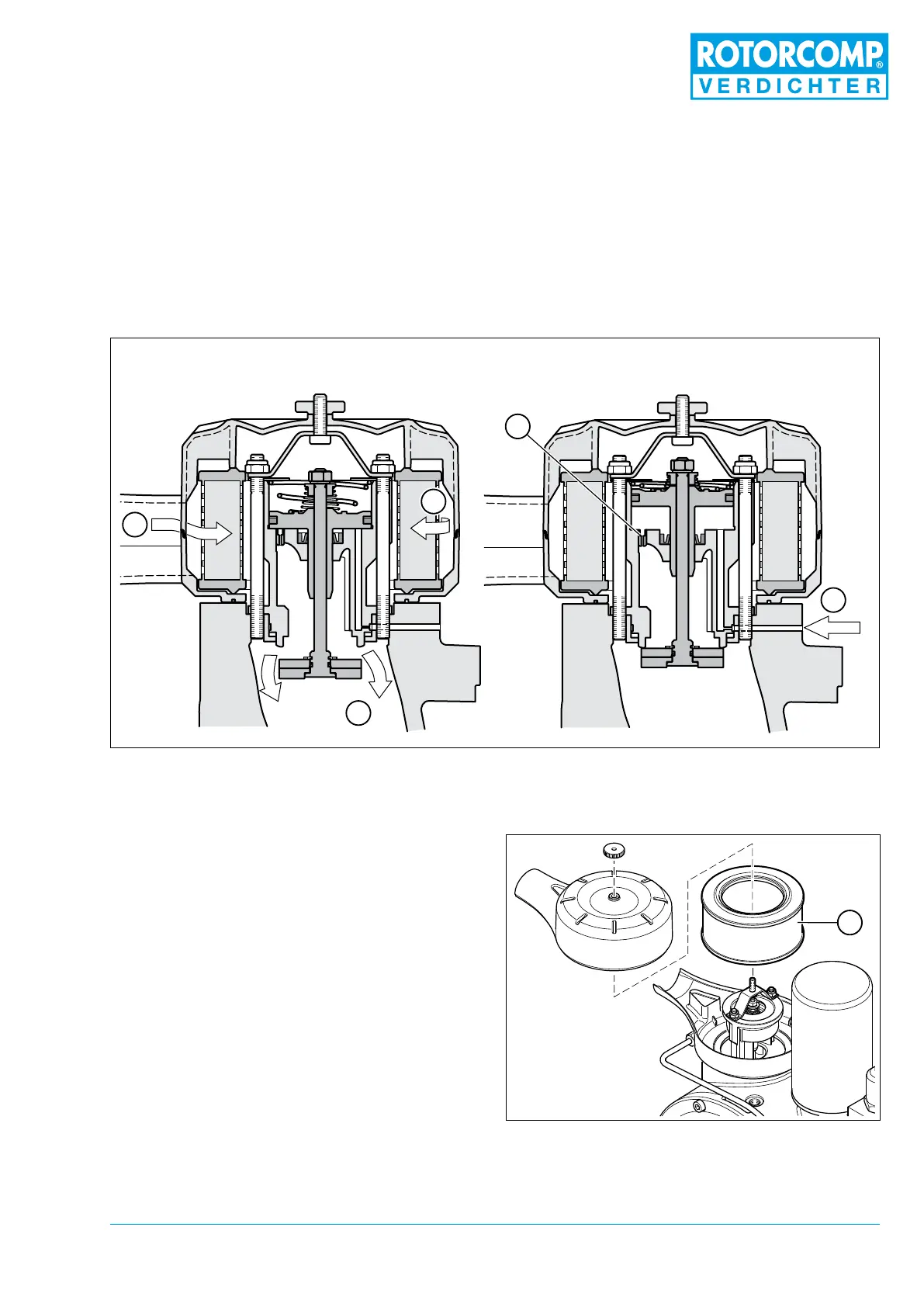 ROTORCOMP®
VERDICHTER