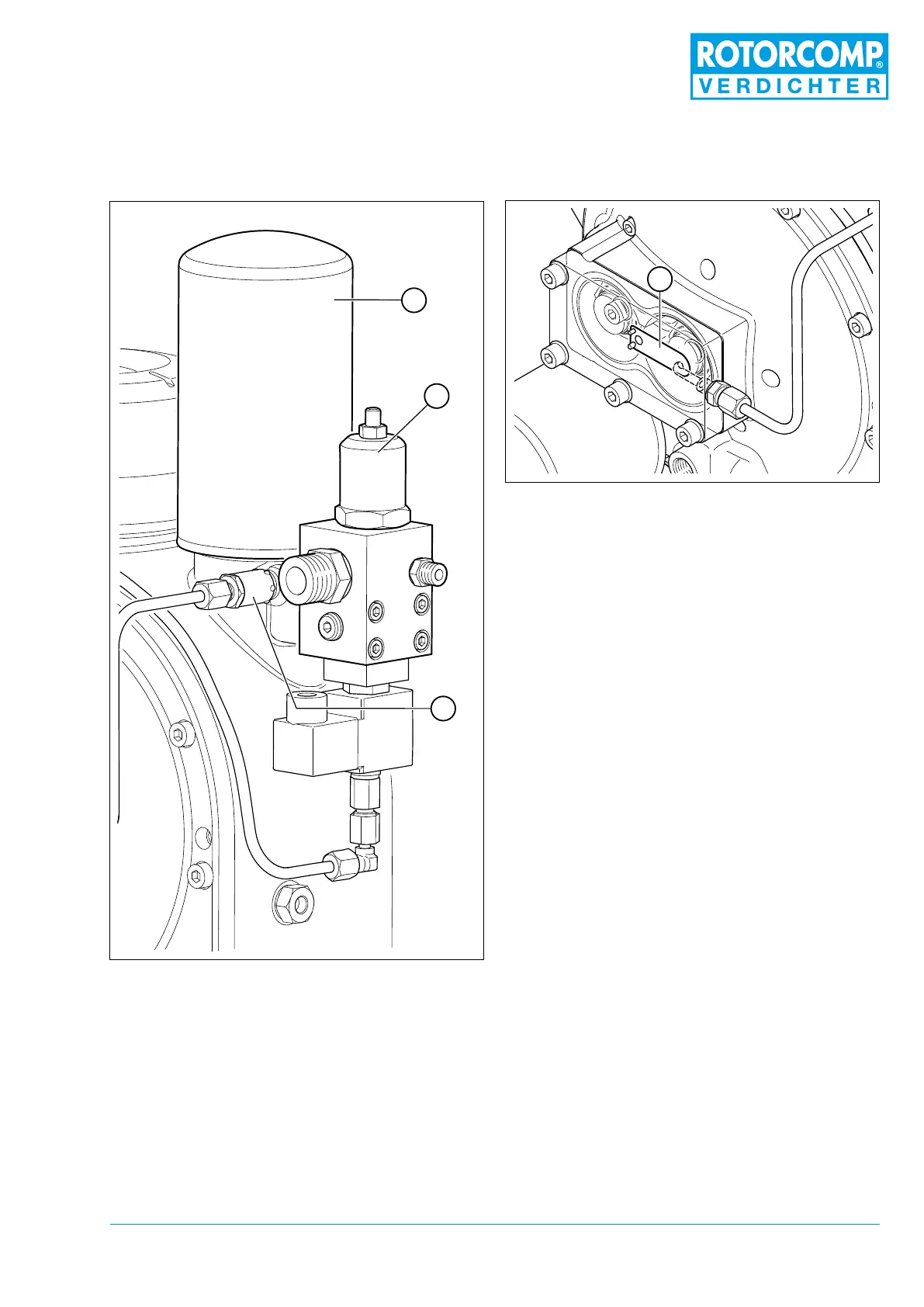 ROTORCOMP®
VERDICHTER