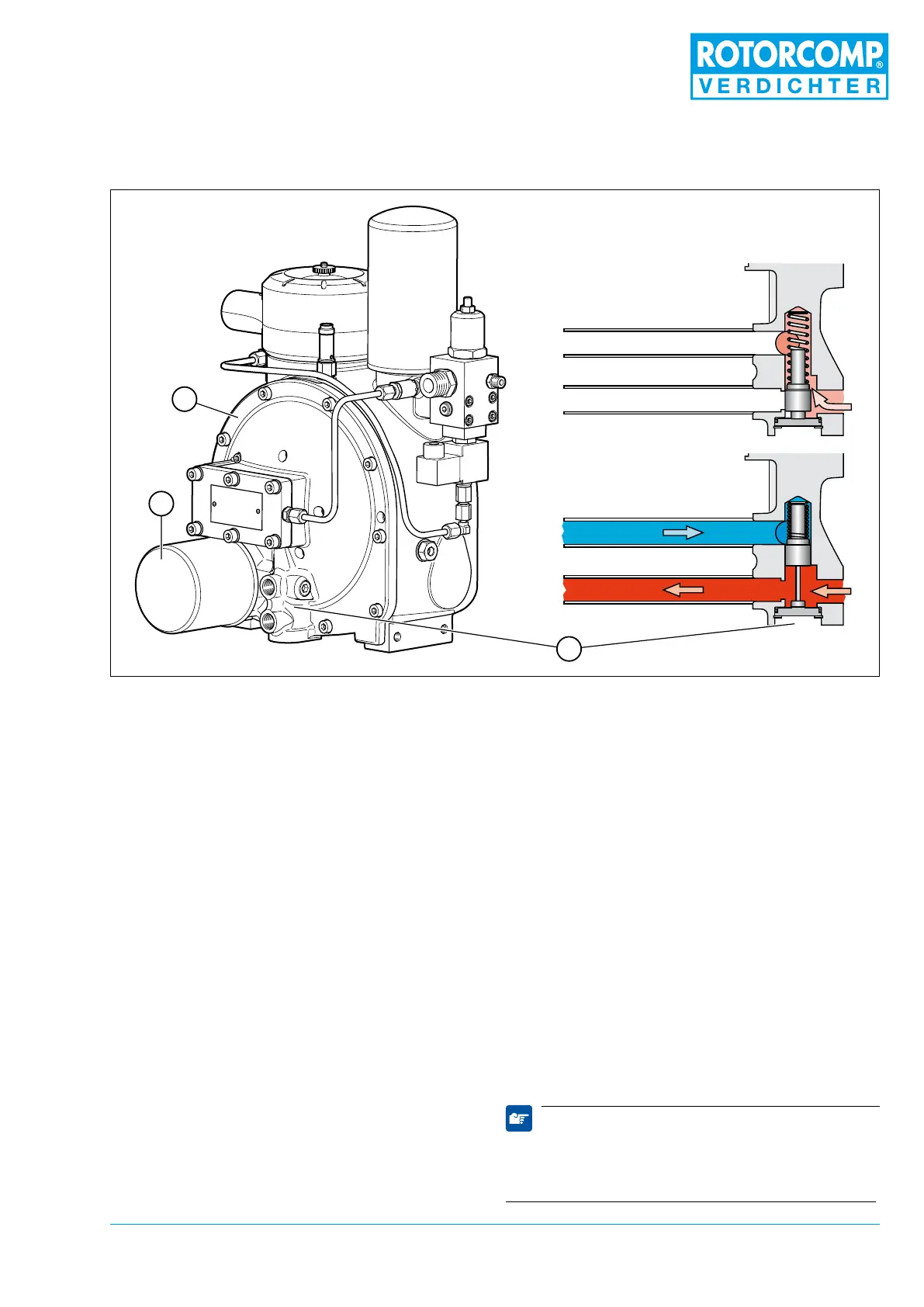 ROTORCOMP®
VERDICHTER