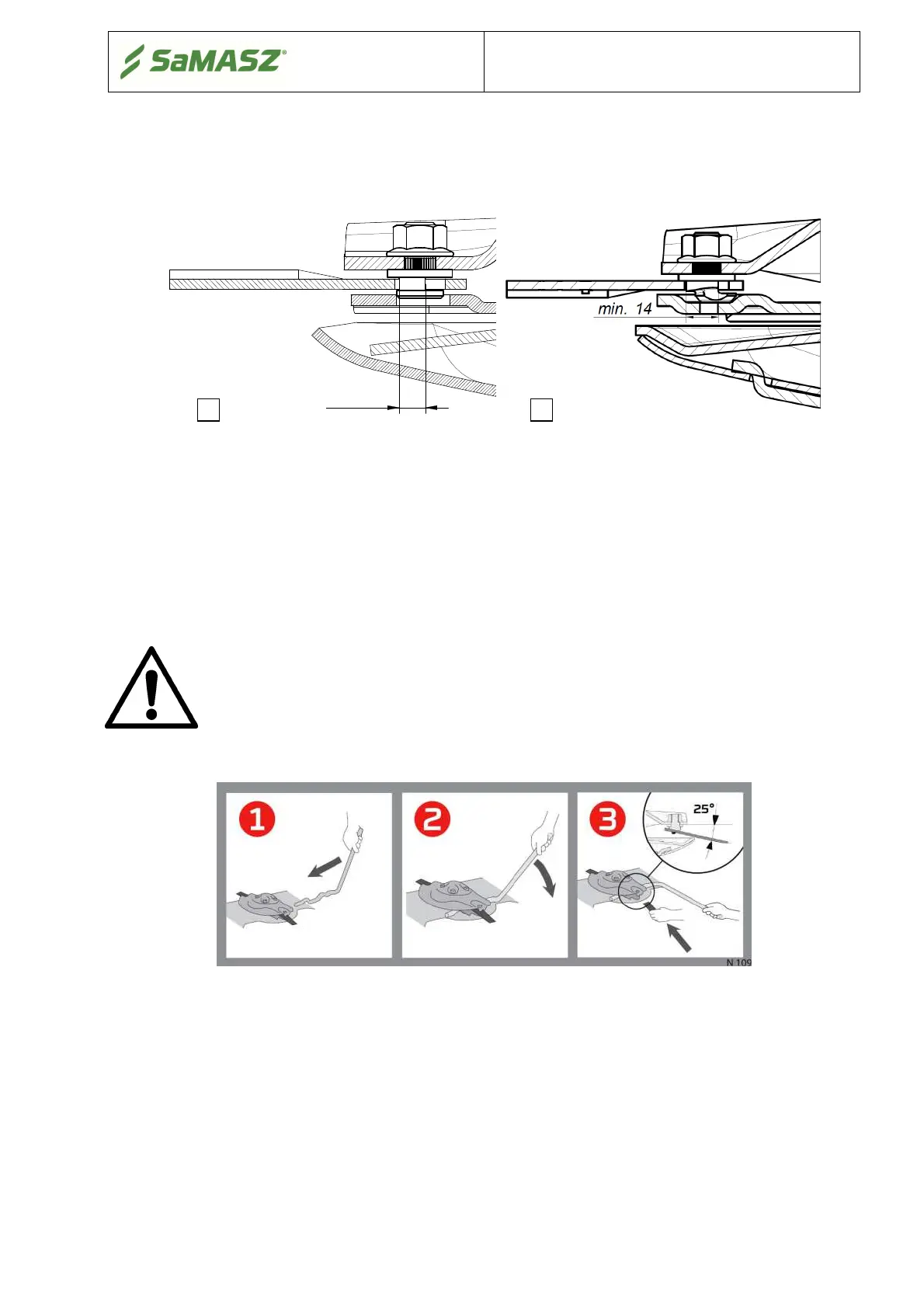 SaMASZ®

min. 14

1

2

3

25°

N 109