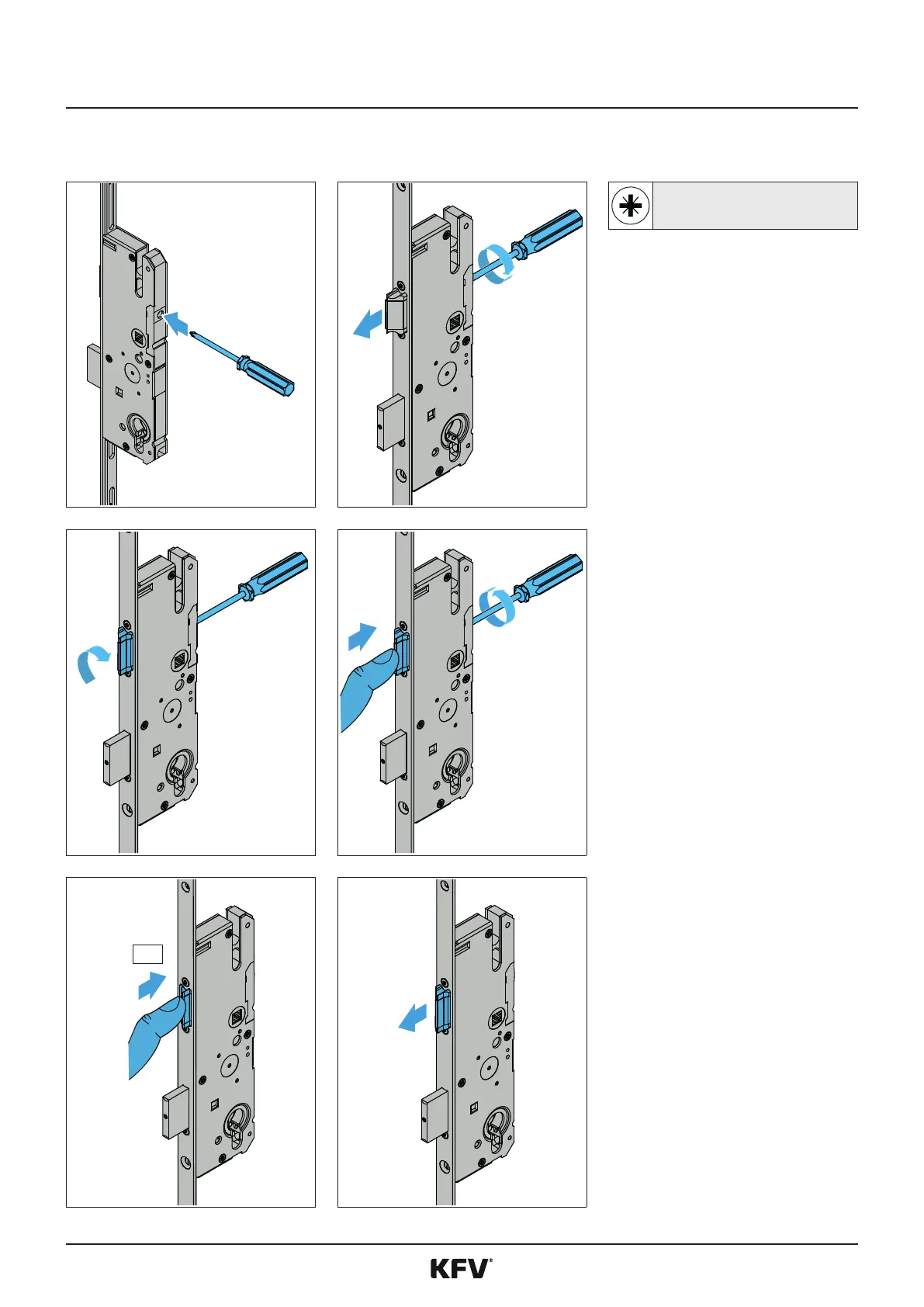 KFV®