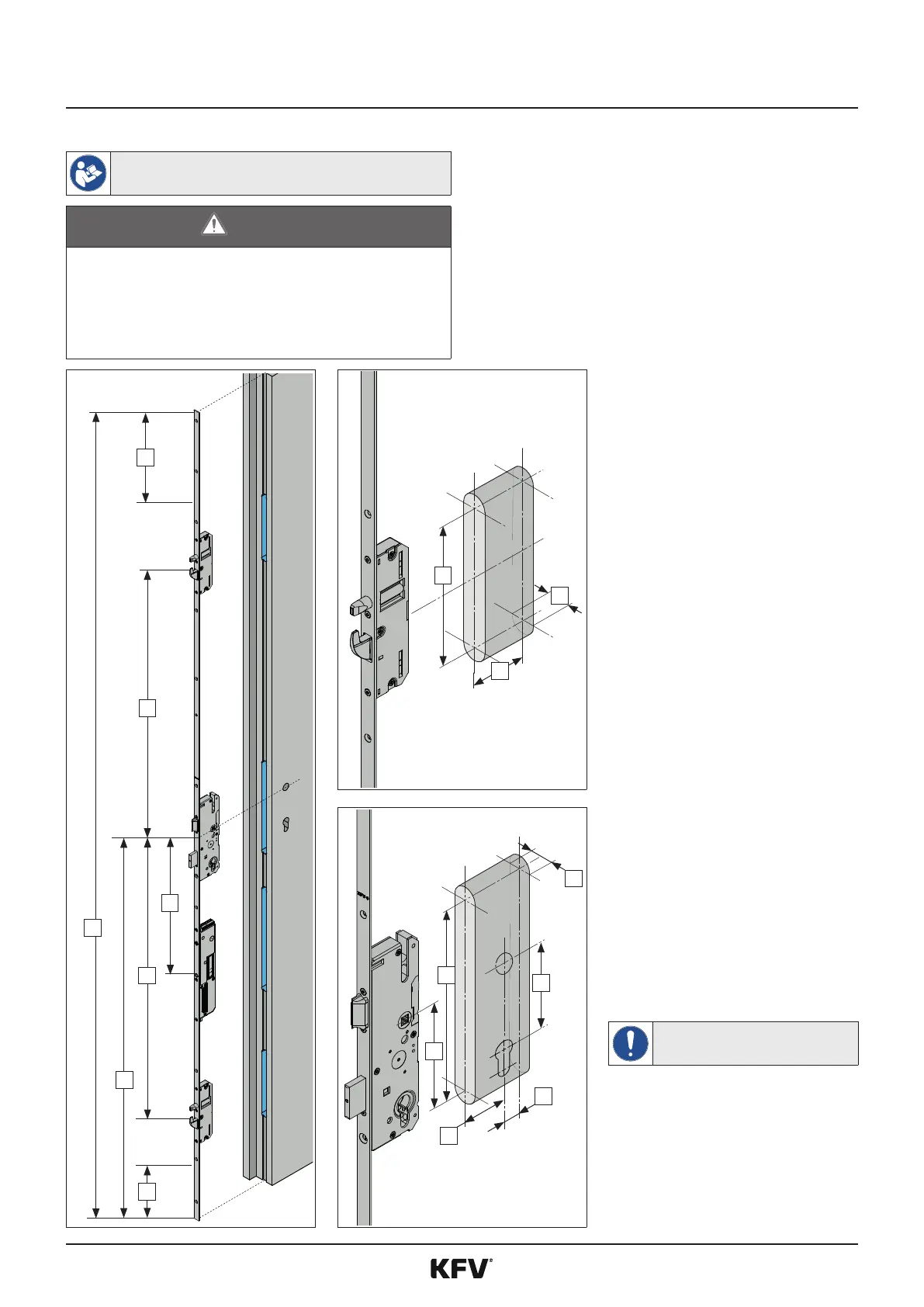 KFV®