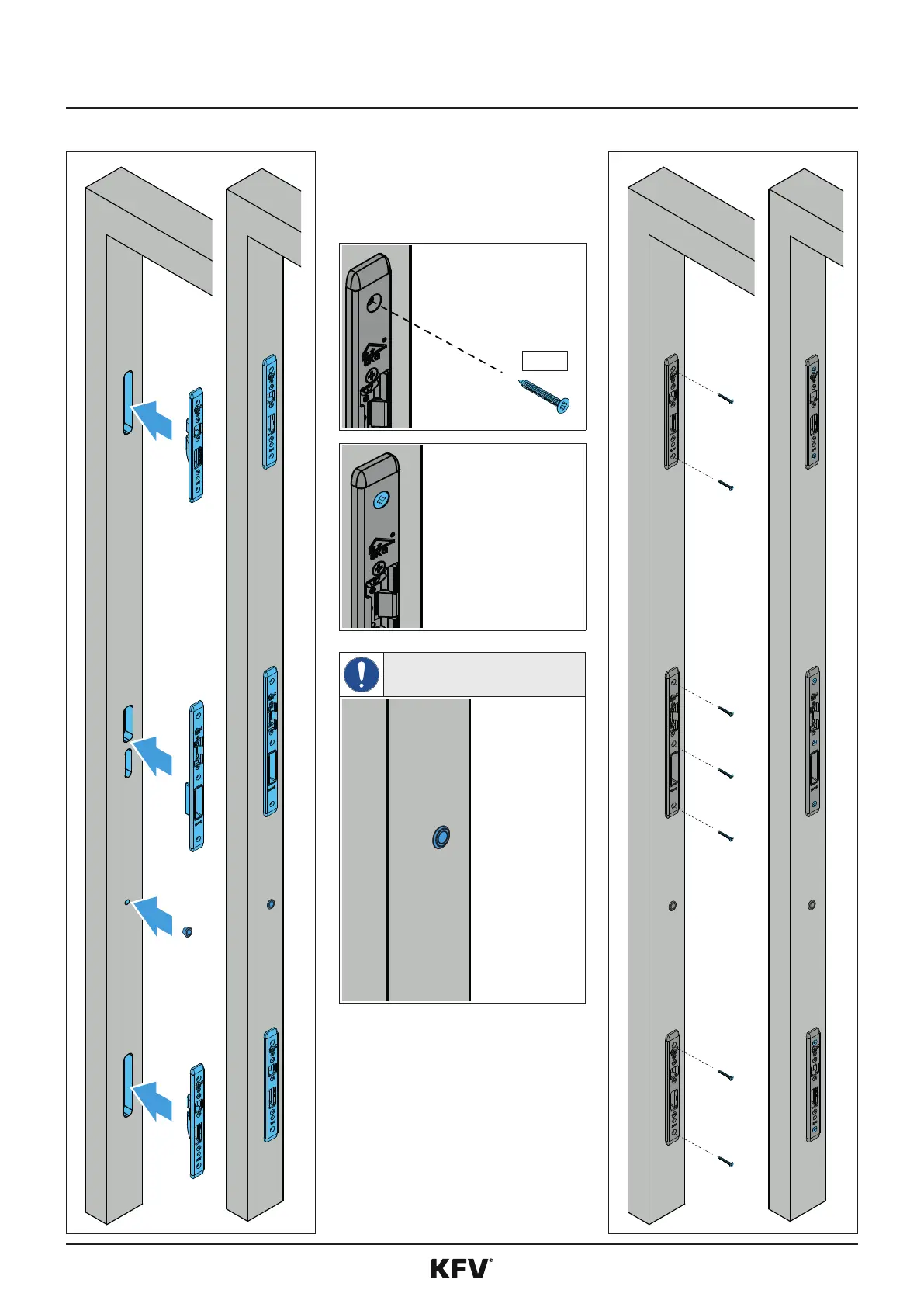 KFV®