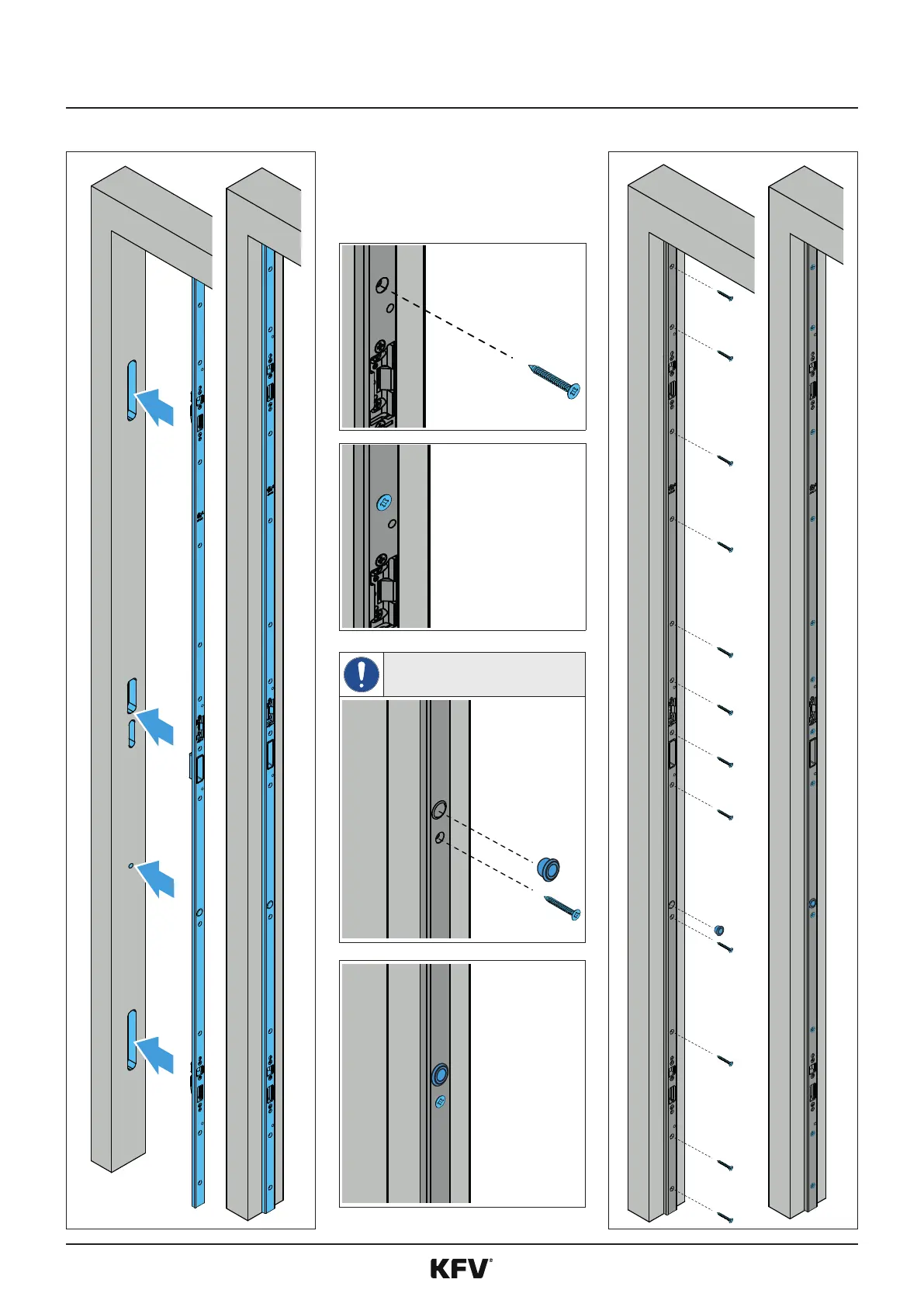 KFV®