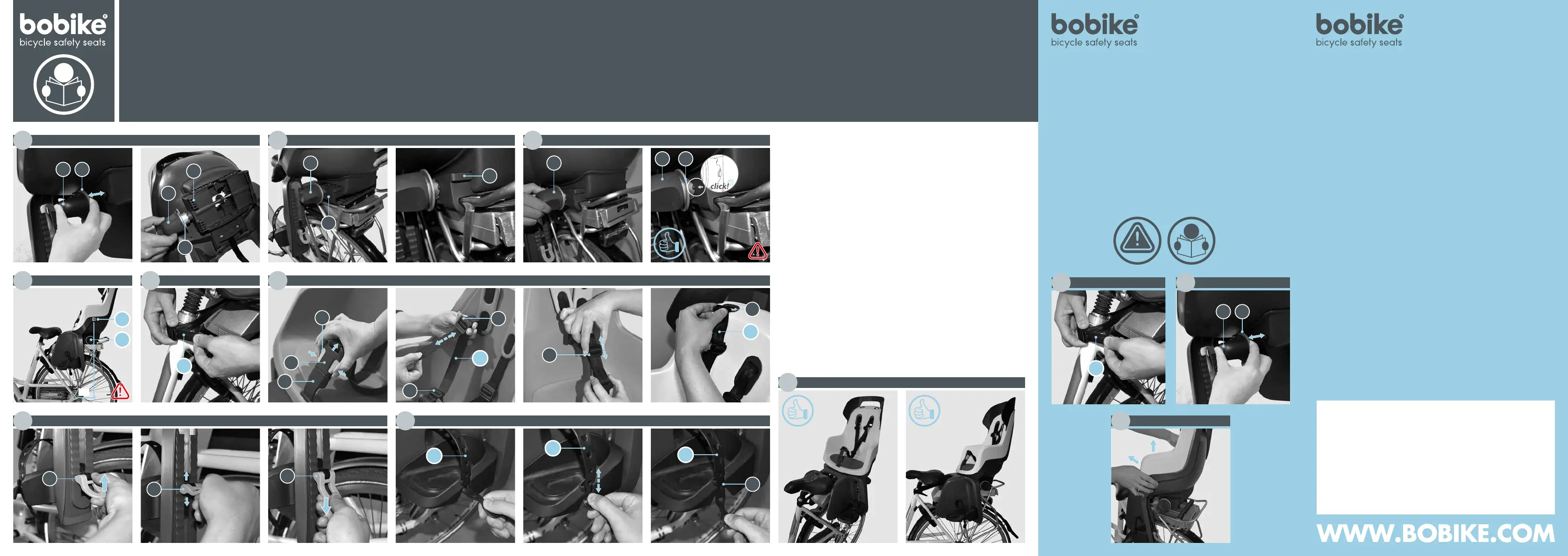 bobike
bicycle safety seats

click!

bobike
bicycle safety seats

bobike
bicycle safety seats

WWW.BOBIKE.COM