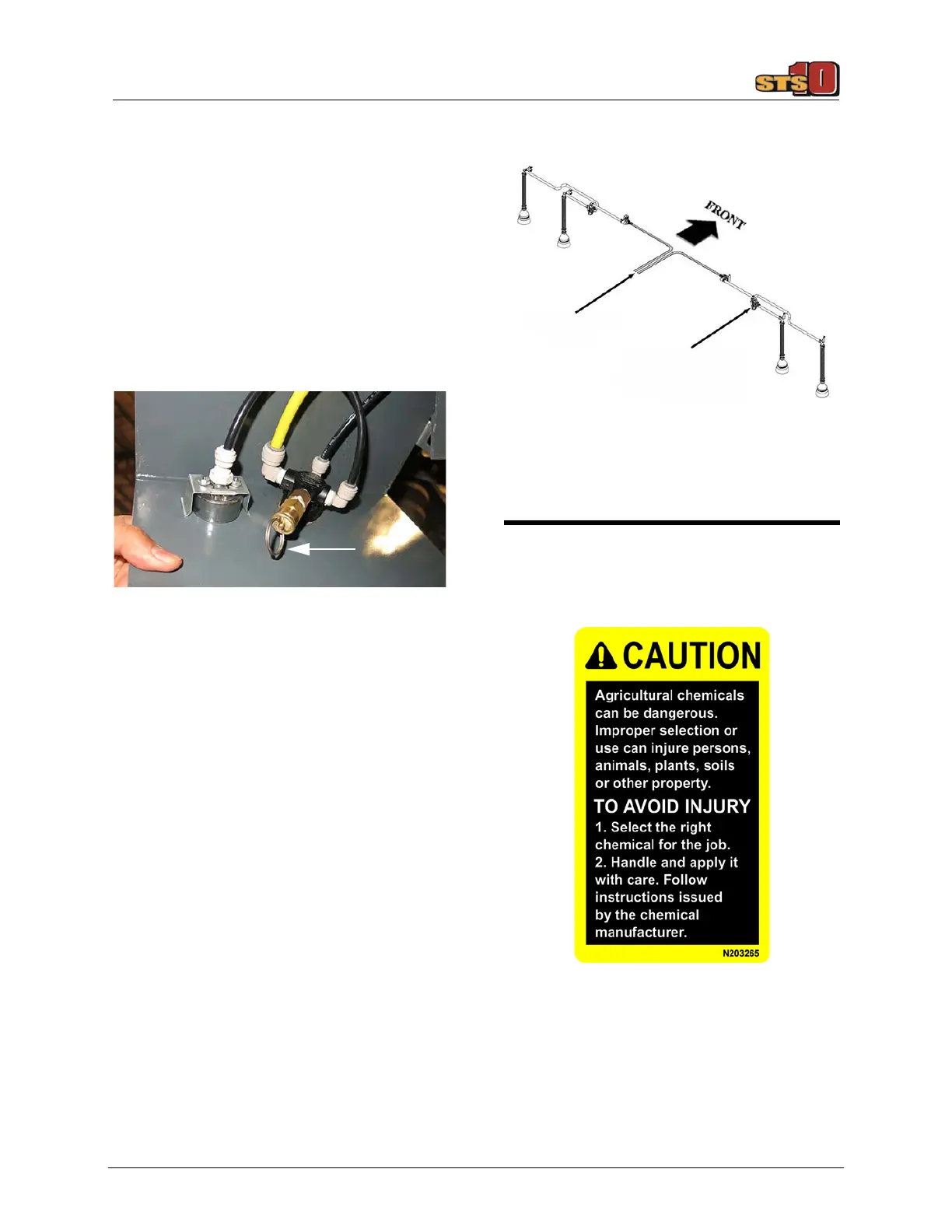 STS10

FRONT

CAUTION

Agricultural chemicals can be dangerous. Improper selection or use can injure persons, animals, plants, soils or other property.

TO AVOID INJURY

1. Select the right chemical for the job.
2. Handle and apply it with care. Follow instructions issued by the chemical manufacturer.

N203265