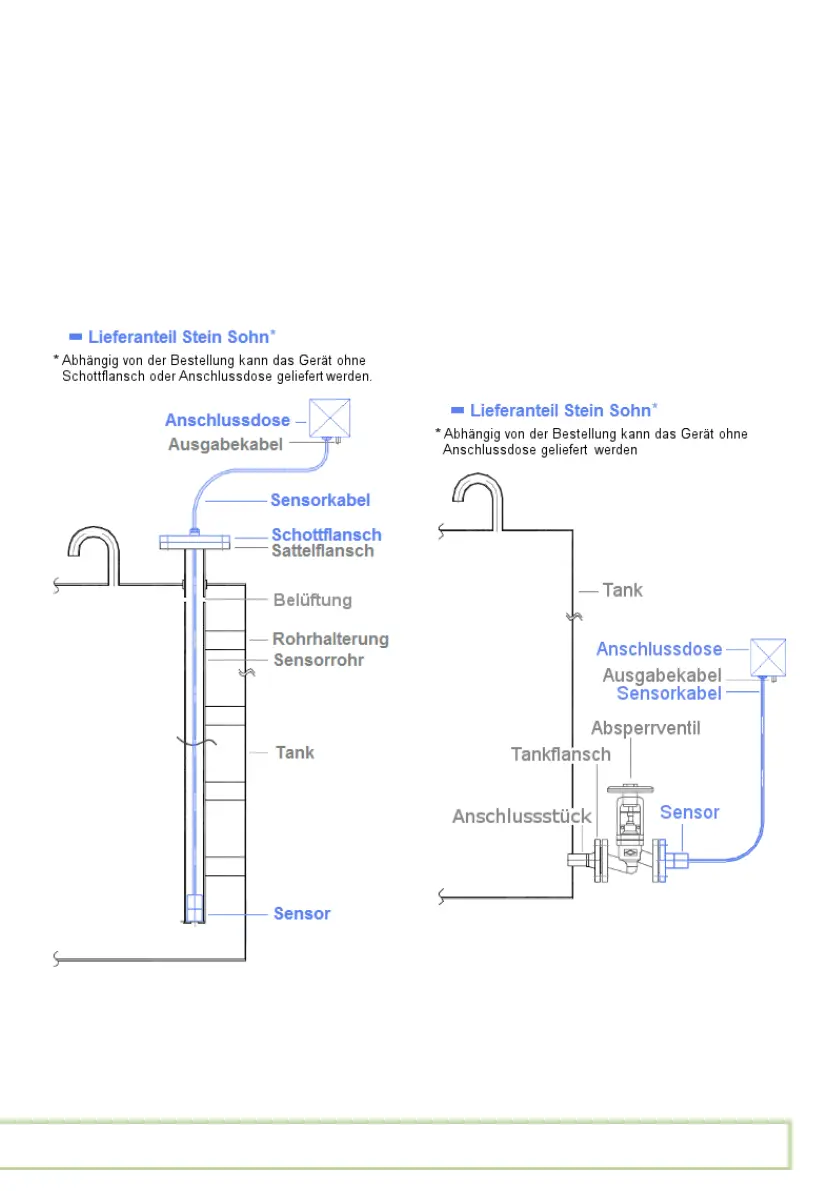 Lieferanteil Stein Sohn*

* Abhängig von der Bestellung kann das Gerät ohne Schottflansch oder Anschlussdose geliefert werden.

Anschlussdose
Ausgabekabel
Sensorkabel
Schottflansch
Sattelflansch
Belüftung
Rohrhalterung
Sensorrohr
Tank
Sensor

Lieferanteil Stein Sohn*

* Abhängig von der Bestellung kann das Gerät ohne Anschlussdose geliefert werden

Tank
Anschlussdose
Ausgabekabel
Sensorkabel
Absperrventil
Tankflansch
Anschlussstück
Sensor