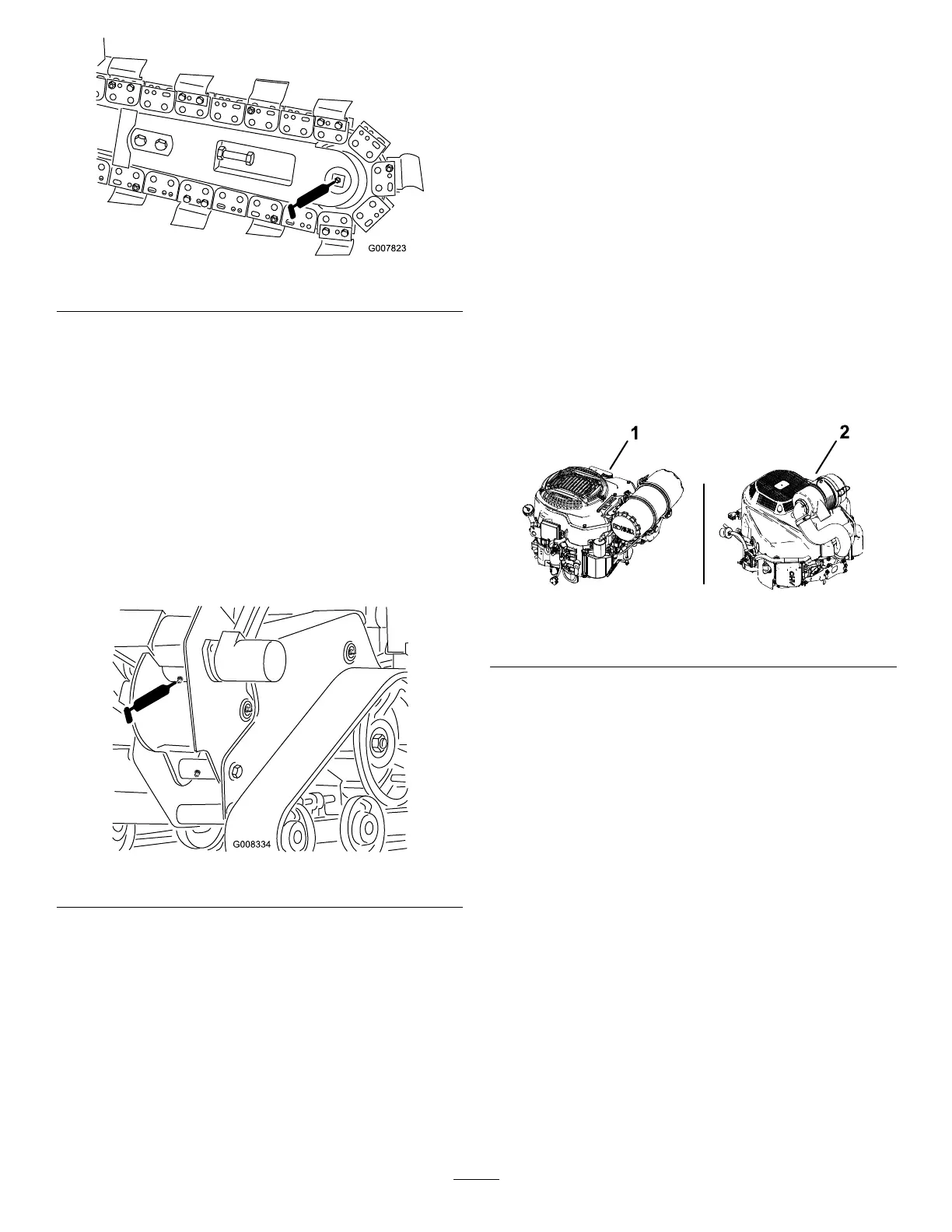 G007823

G008334

1

2