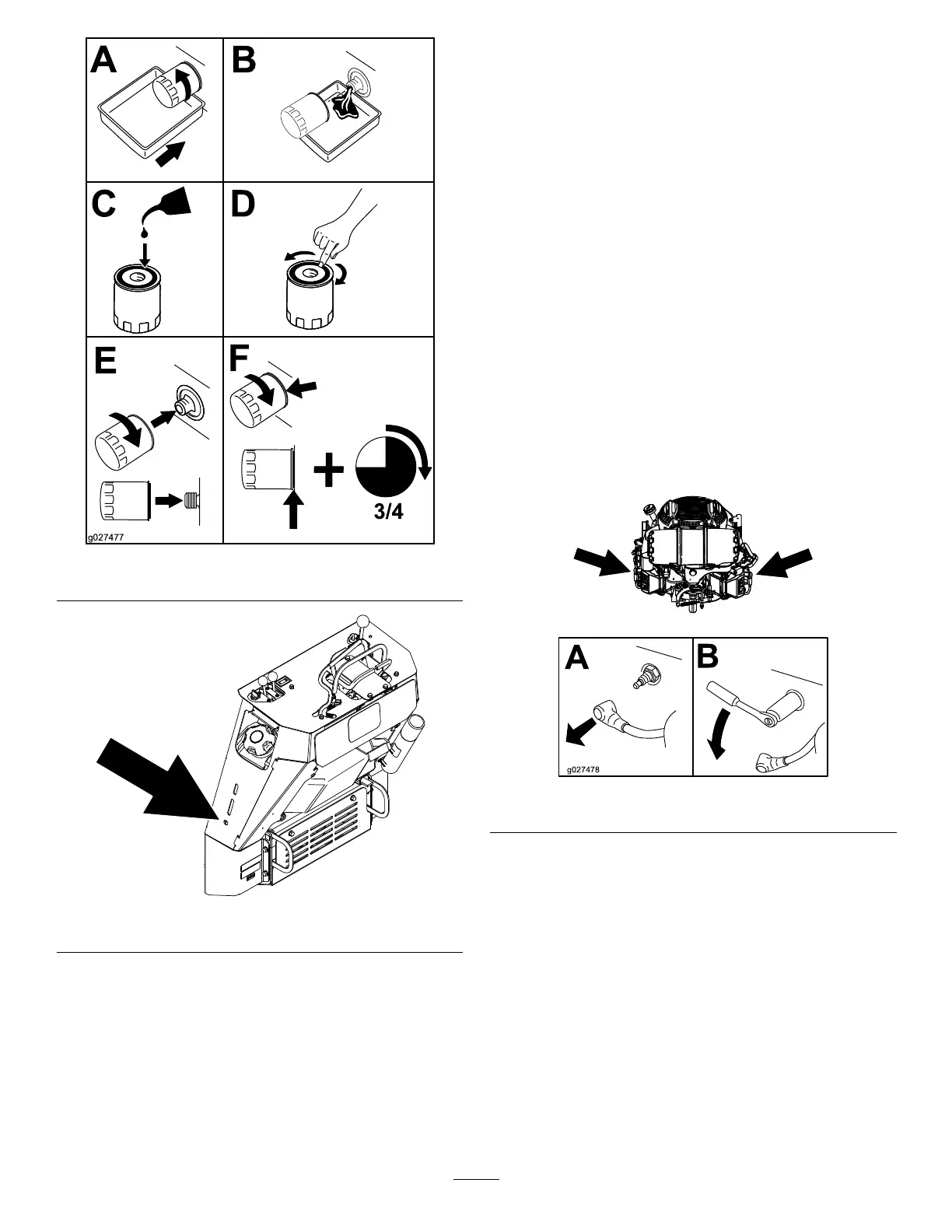 A
B
C
D
E
F
3/4
g027477

A
B
g027478