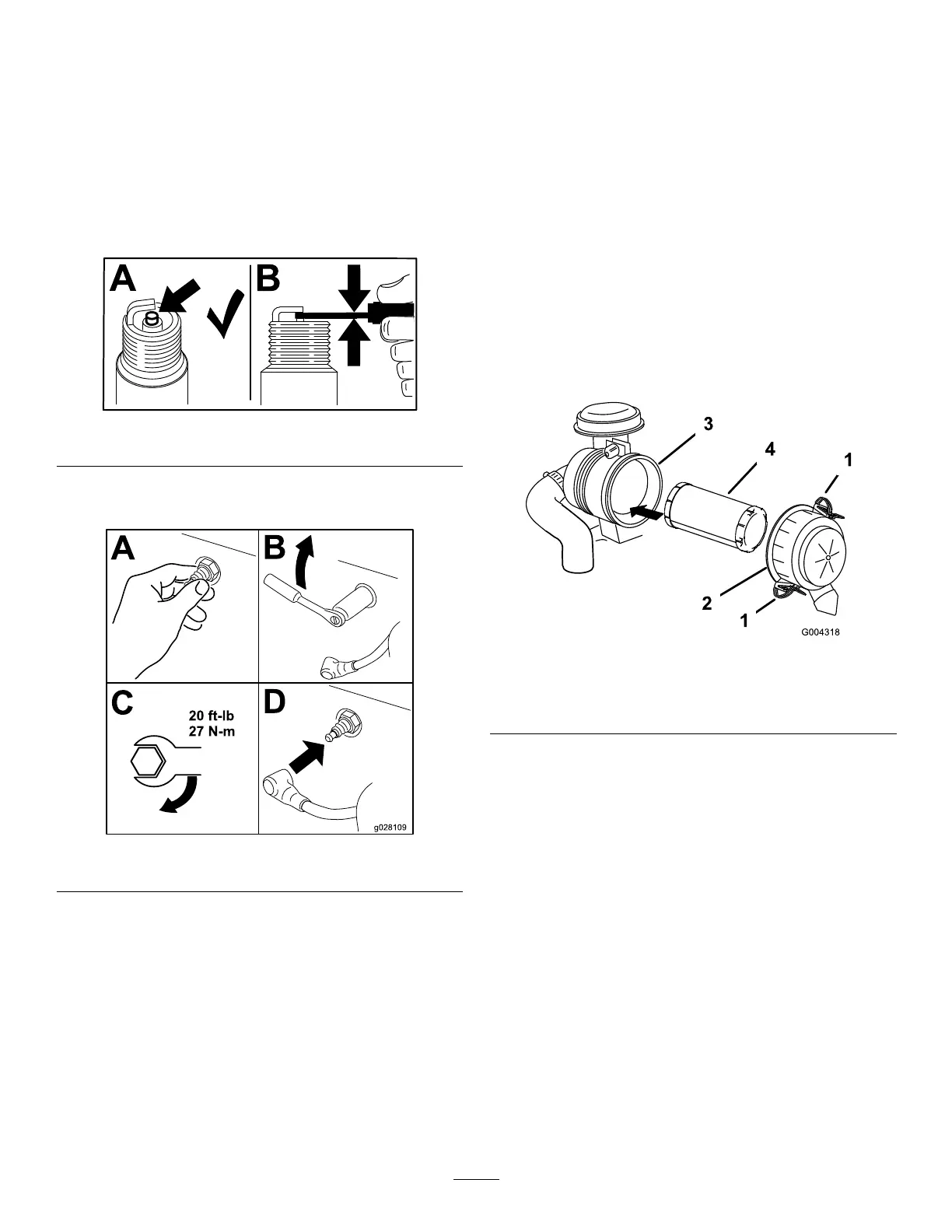 A

B

A

B

C

20 ft-lb
27 N-m

D

g028109

3

4

1

2

1

G004318