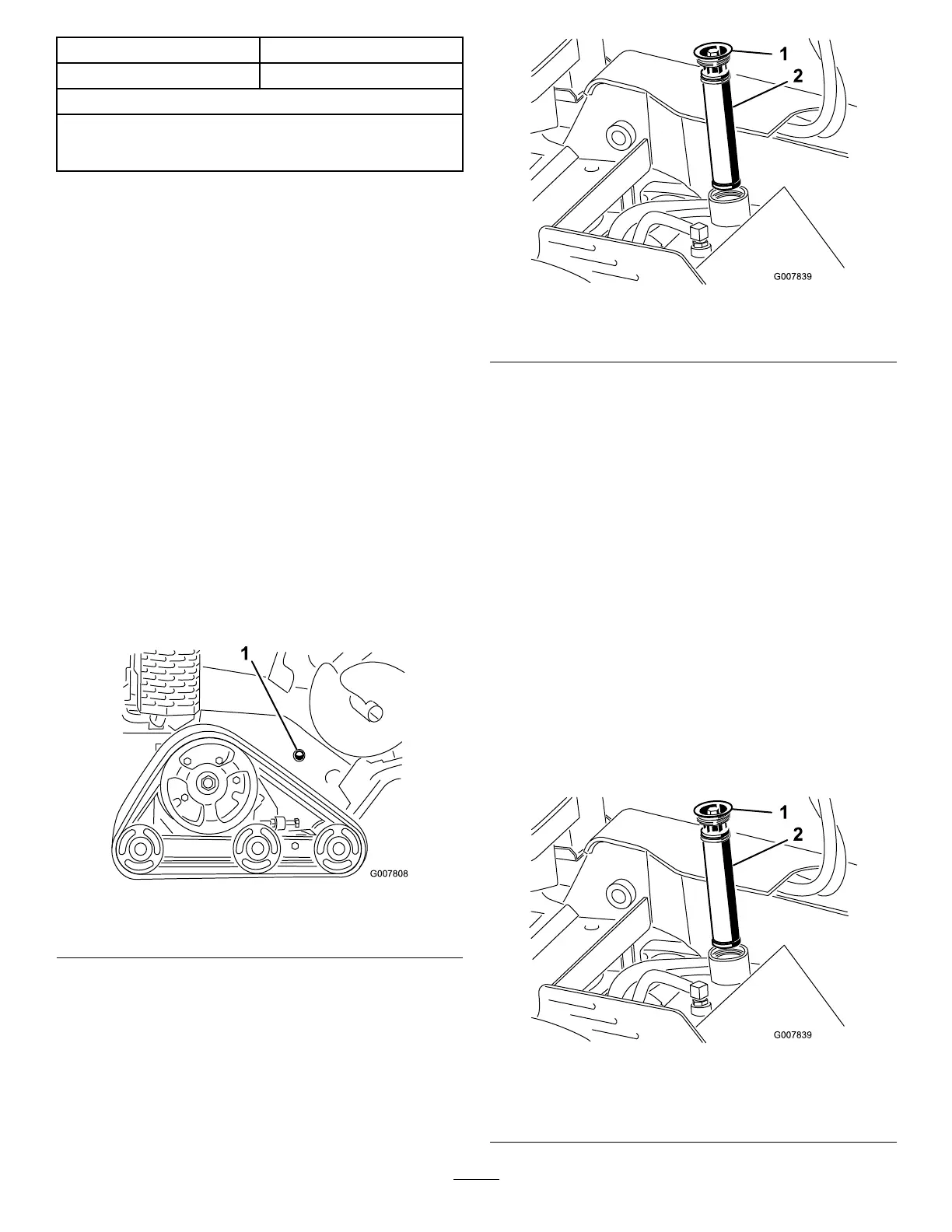 1
2
G007839

1
G007808

1
2
G007839