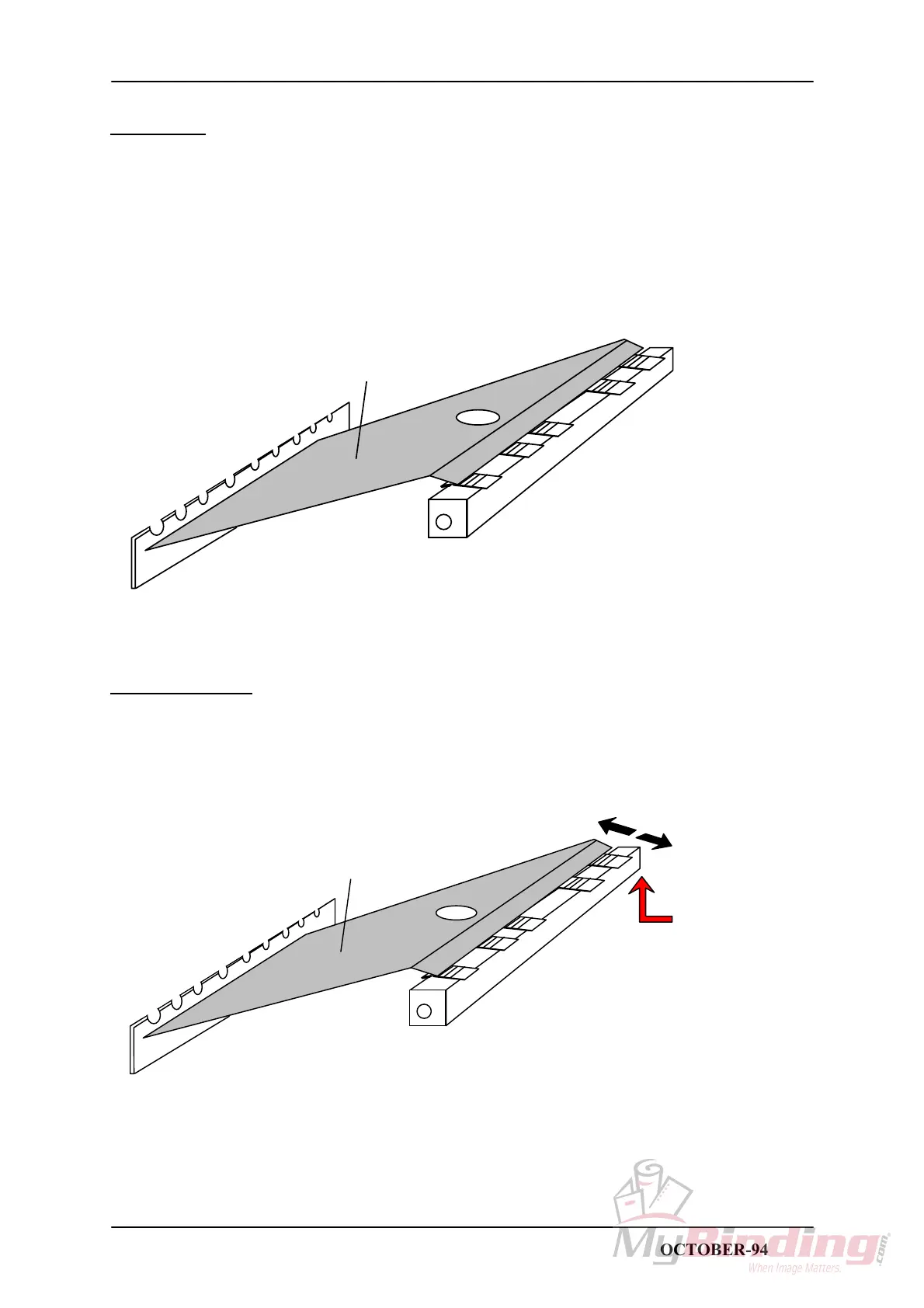 OCTOBER-94

MyBinding.com
When Image Matters.