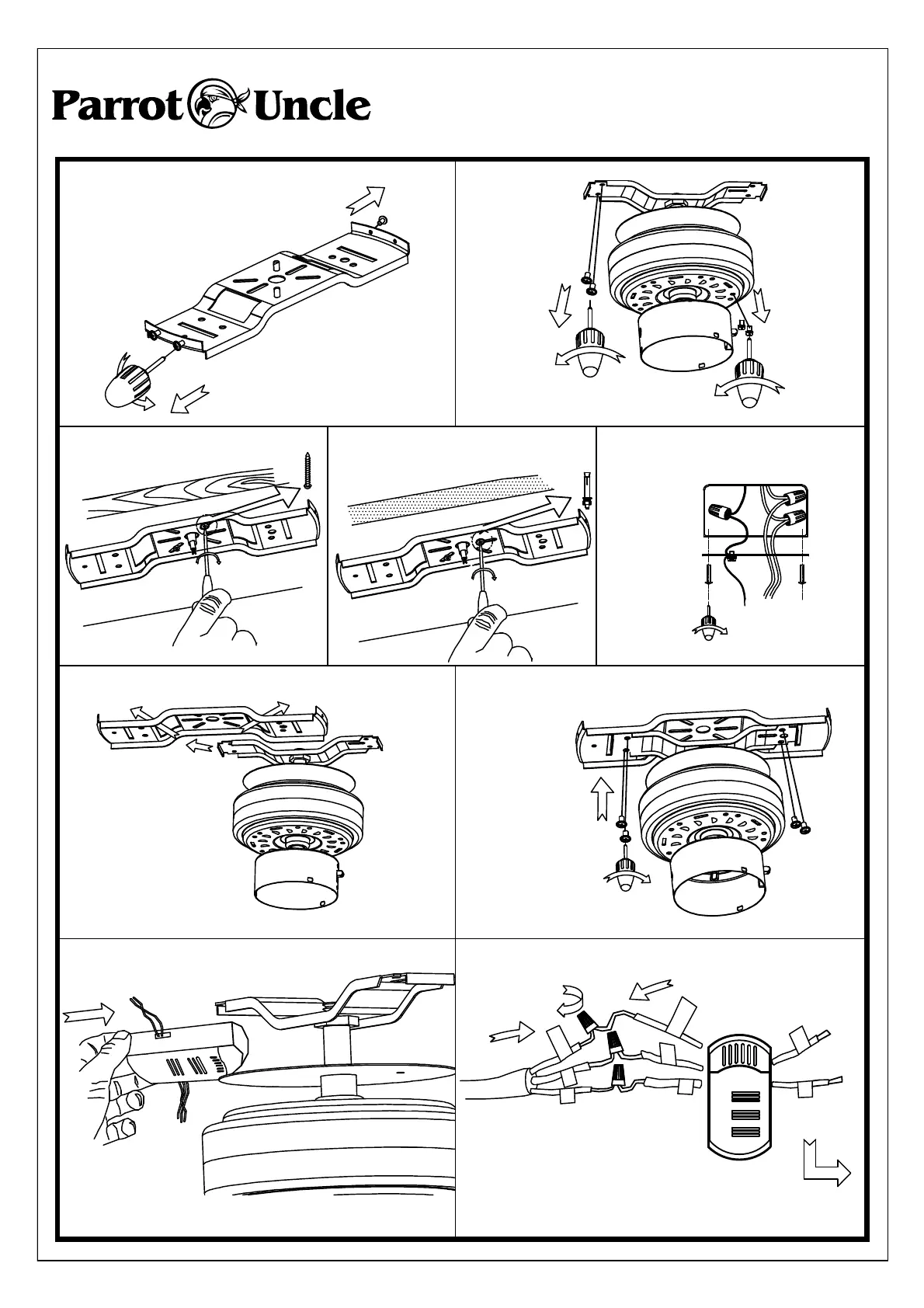 Parrot Uncle