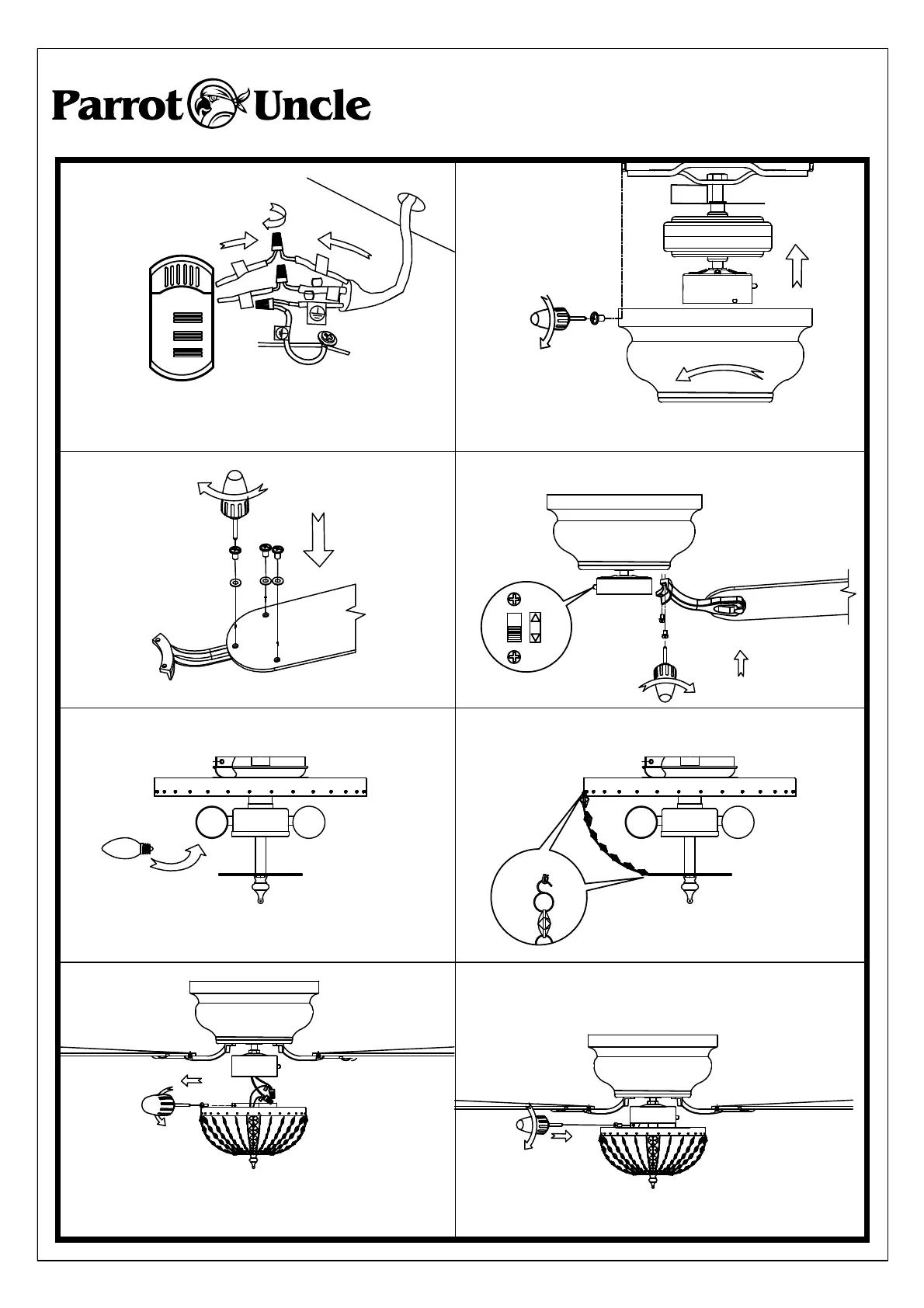 Parrot Uncle