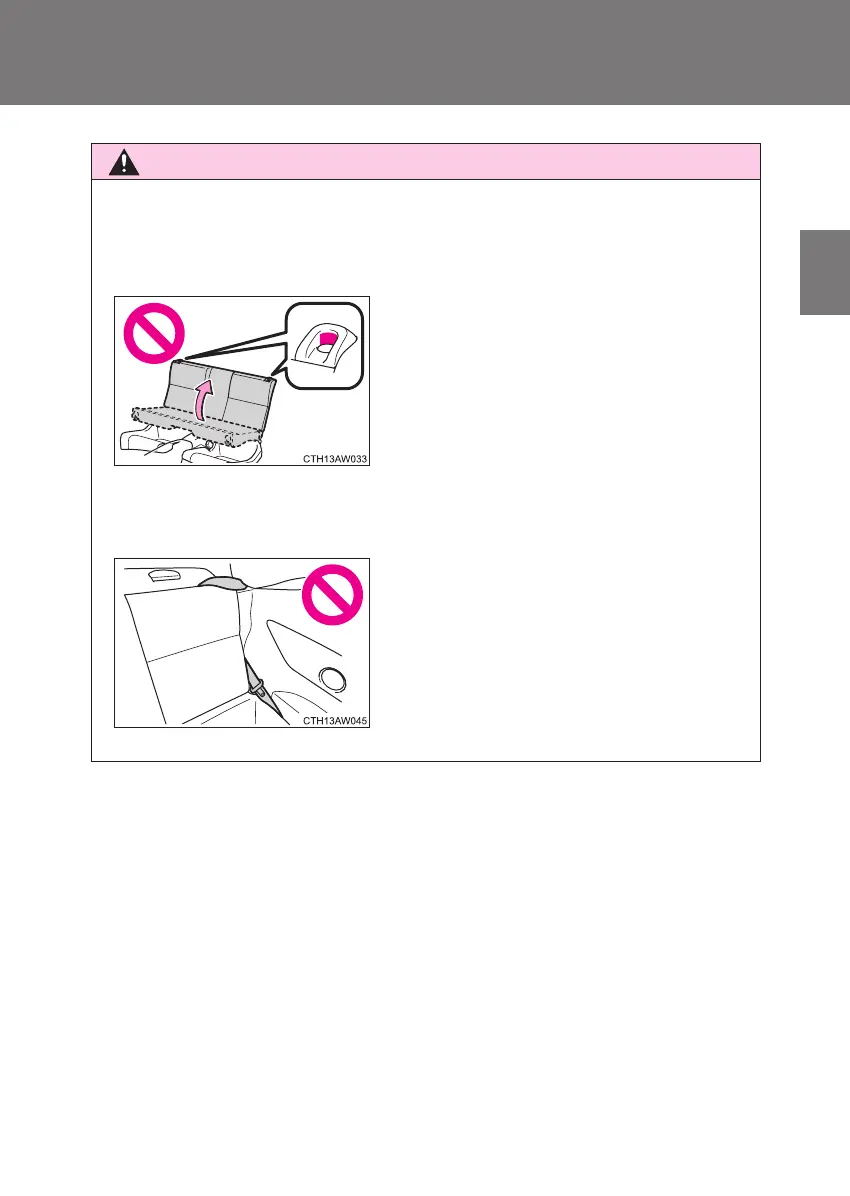 CTH13AW033

CTH13AW045