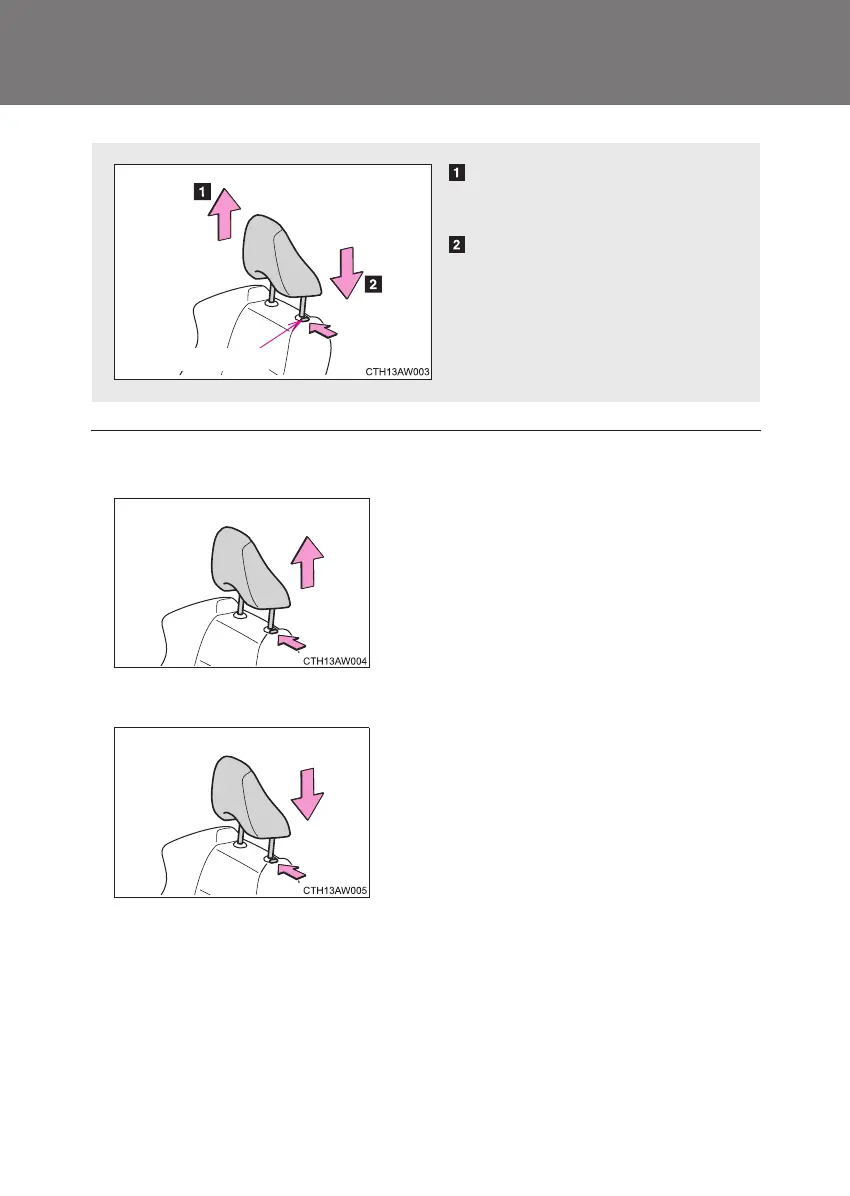 1

2

1

2

CTH13AW003

CTH13AW004

CTH13AW005