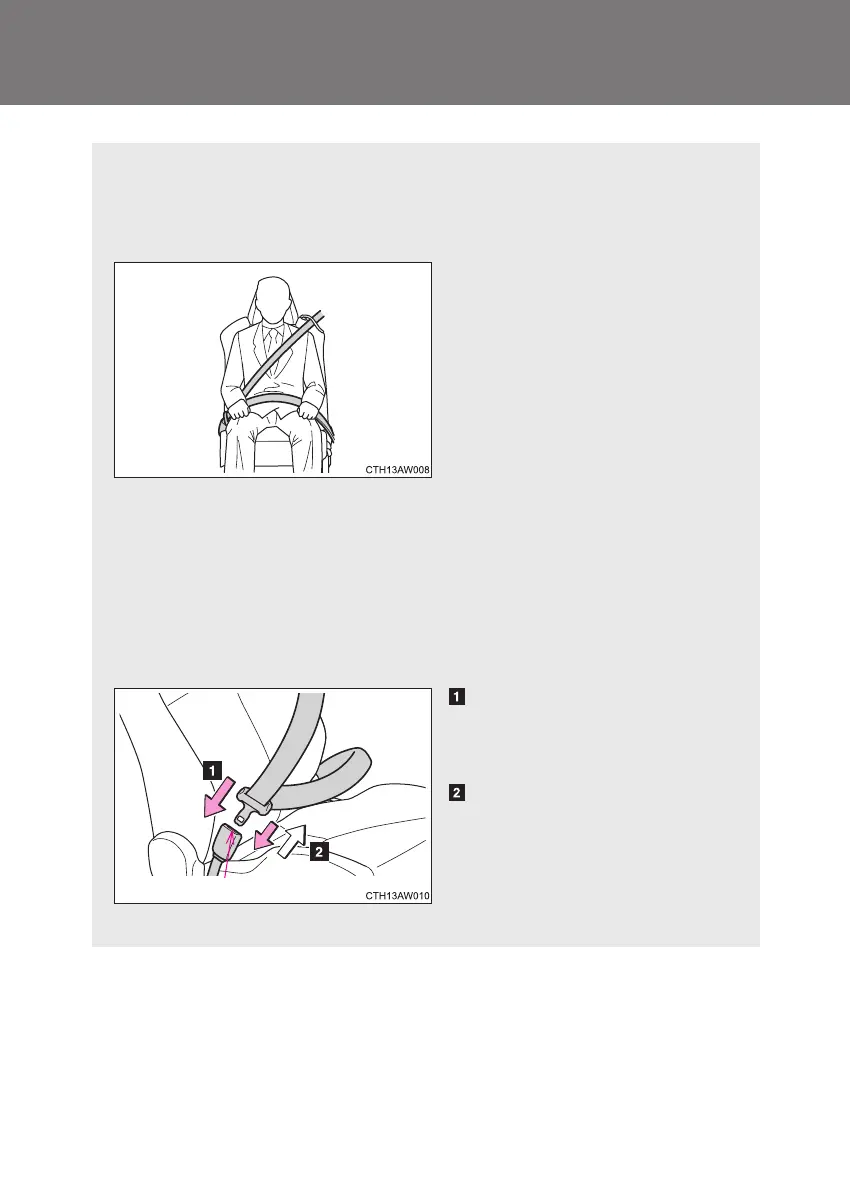 CTH13AW008

1

2

1

2

CTH13AW010