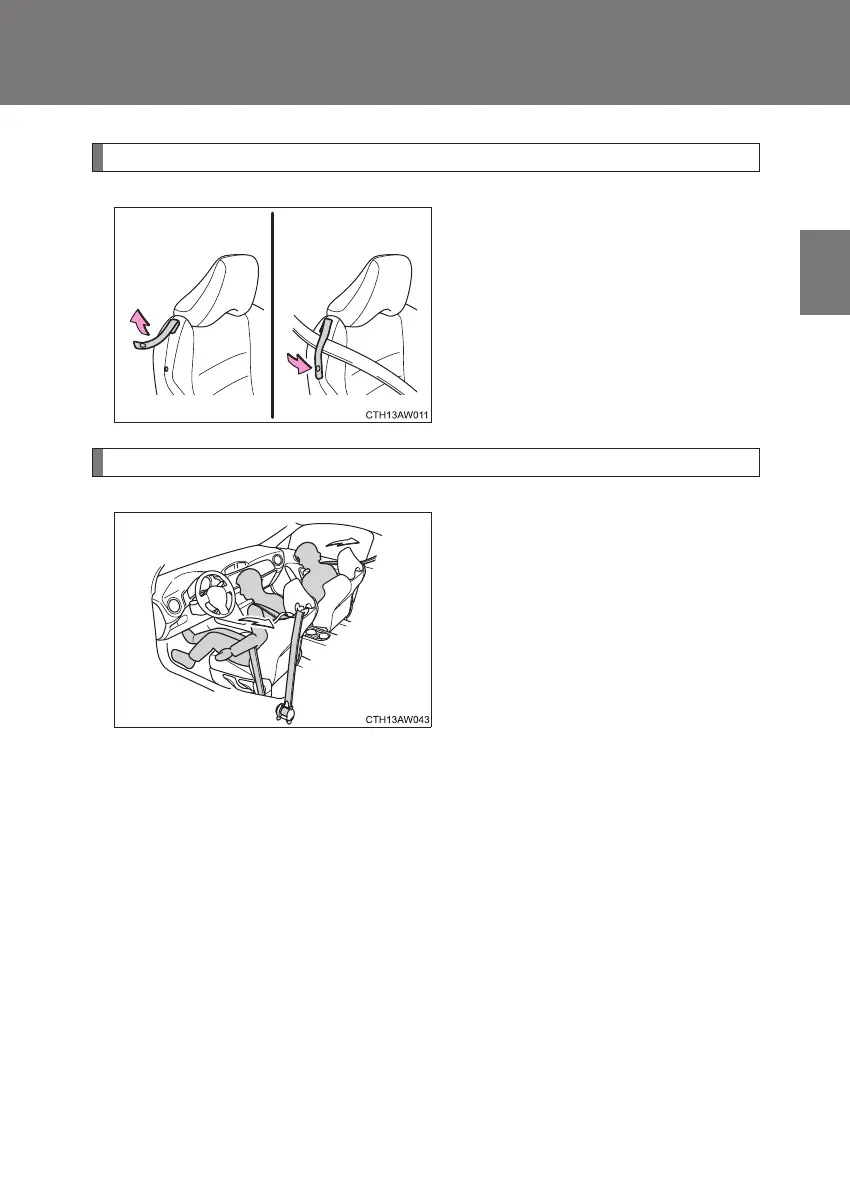 CTH13AW011

CTH13AW043