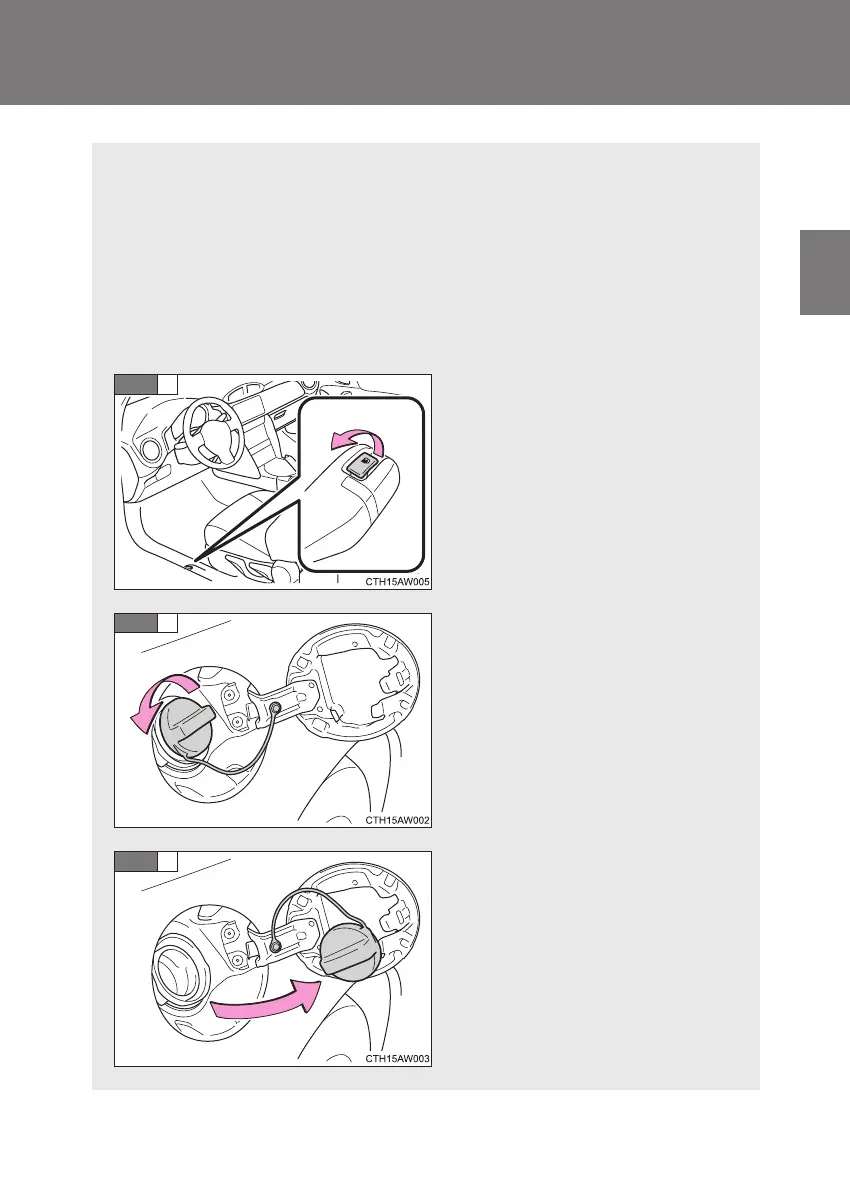 CTH15AW005

CTH15AW002

CTH15AW003