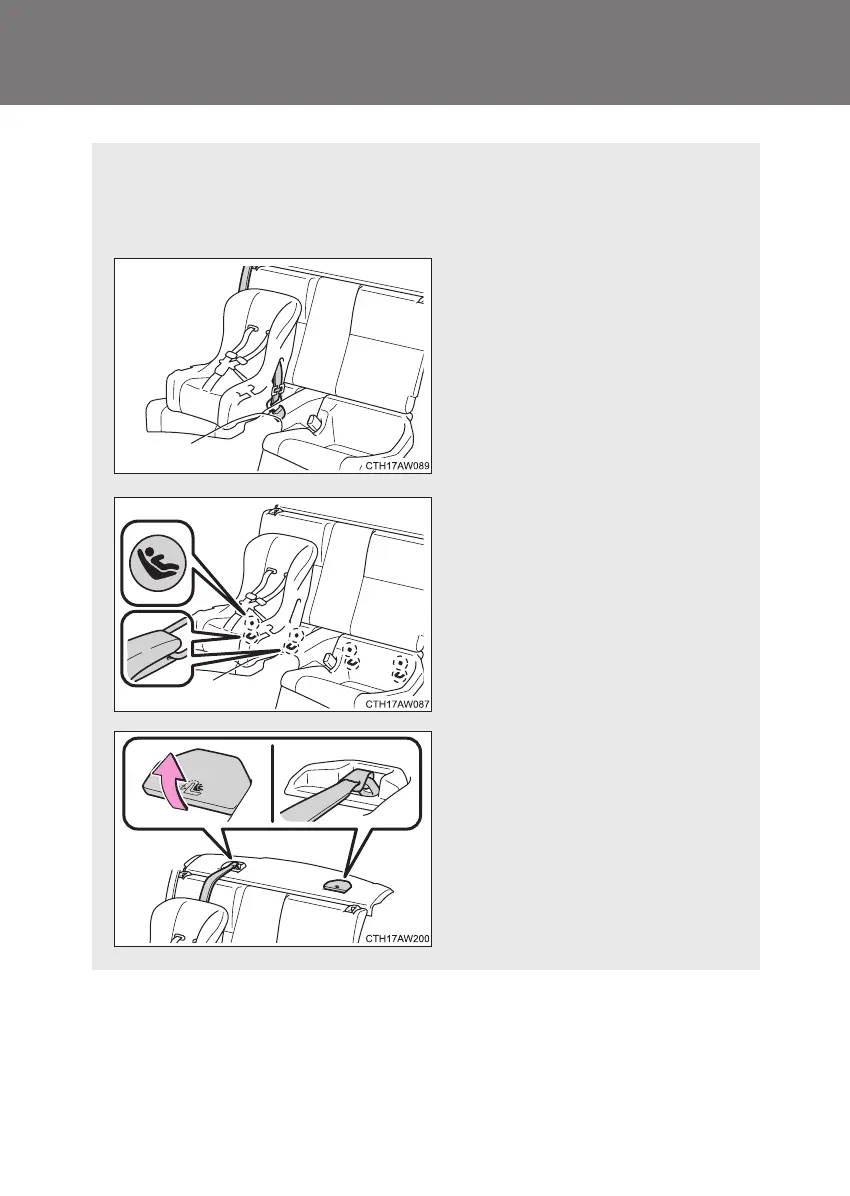 CTH17AW089

CTH17AW087

CTH17AW200