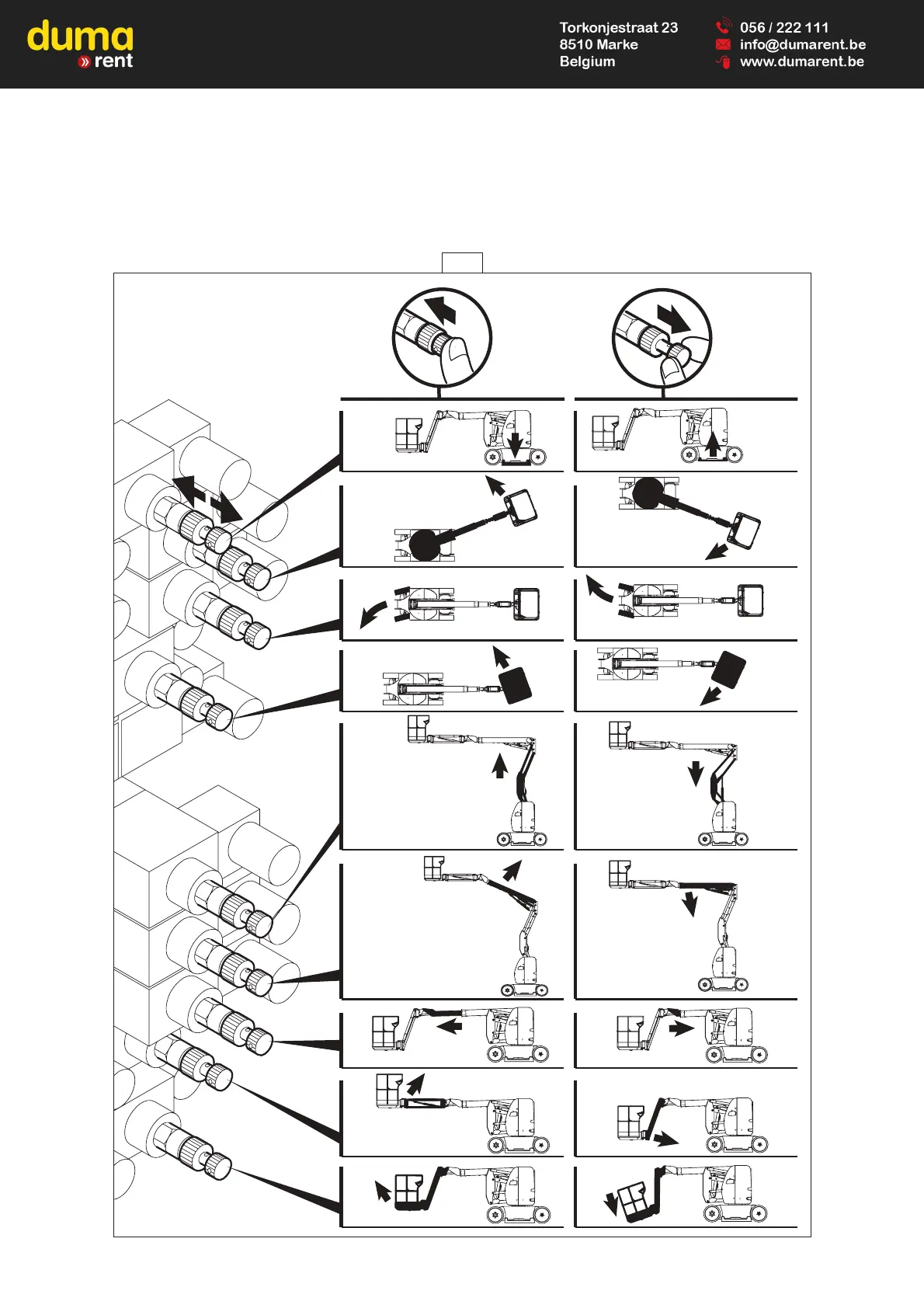 duma
» rent

Torkonjestraat 23
8510 Marke
Belgium

056 / 222 111
info@dumarent.be
www.dumarent.be