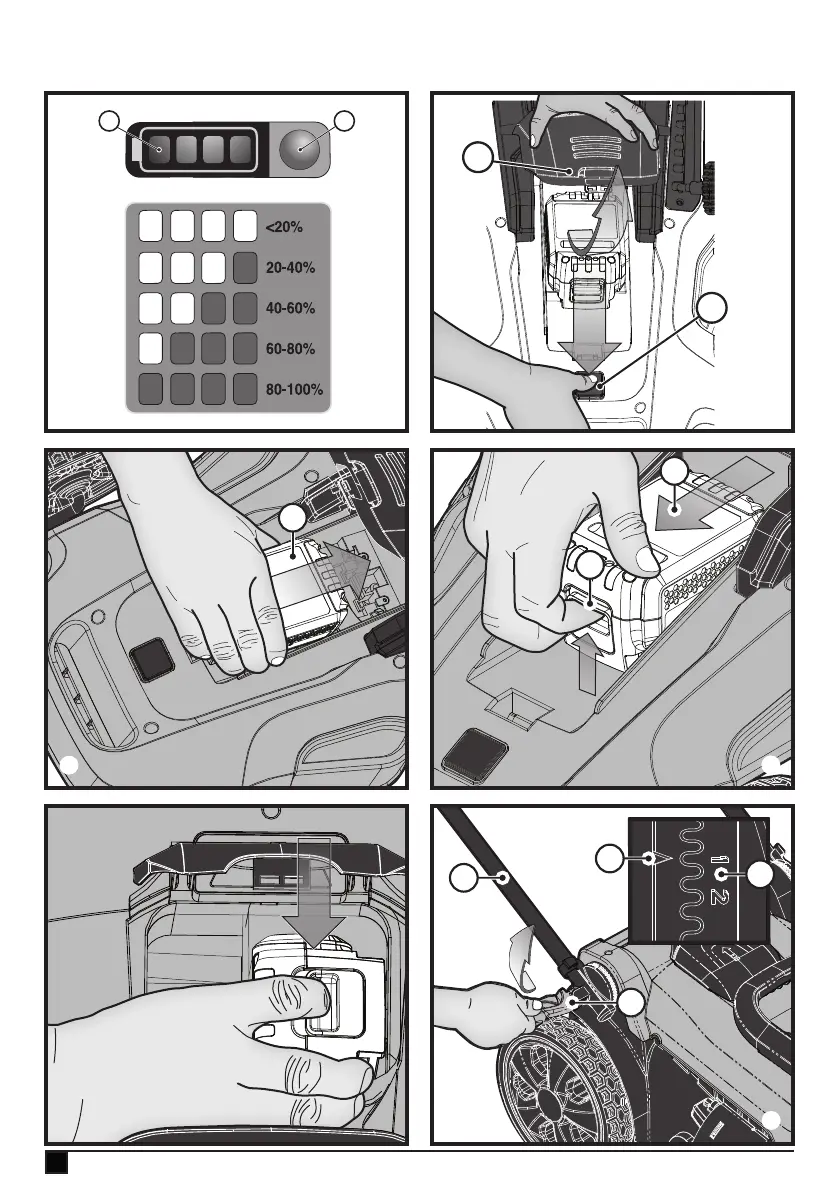 <20%
20-40%
40-60%
60-80%
80-100%

1
2