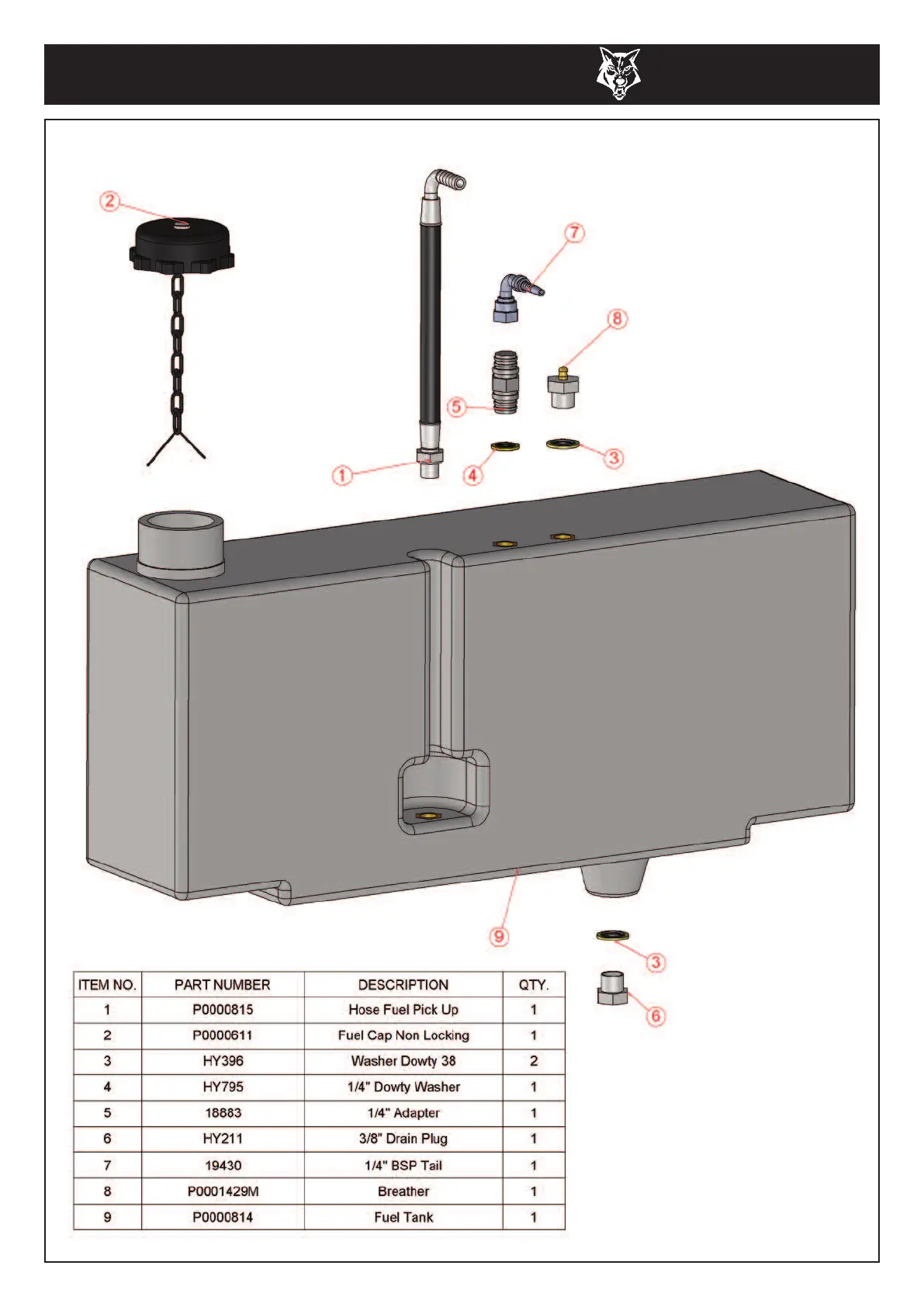 2

7

8

5

1

4

3

9

3

6

| ITEM NO. | PART NUMBER | DESCRIPTION | QTY. |
|---|---|---|---|
| 1 | P0000815 | Hose Fuel Pick Up | 1 |
| 2 | P0000611 | Fuel Cap Non Locking | 1 |
| 3 | HY396 | Washer Dowty 38 | 2 |
| 4 | HY795 | 1/4" Dowty Washer | 1 |
| 5 | 18883 | 1/4" Adapter | 1 |
| 6 | HY211 | 3/8" Drain Plug | 1 |
| 7 | 19430 | 1/4" BSP Tail | 1 |
| 8 | P0001429M | Breather | 1 |
| 9 | P0000814 | Fuel Tank | 1 |