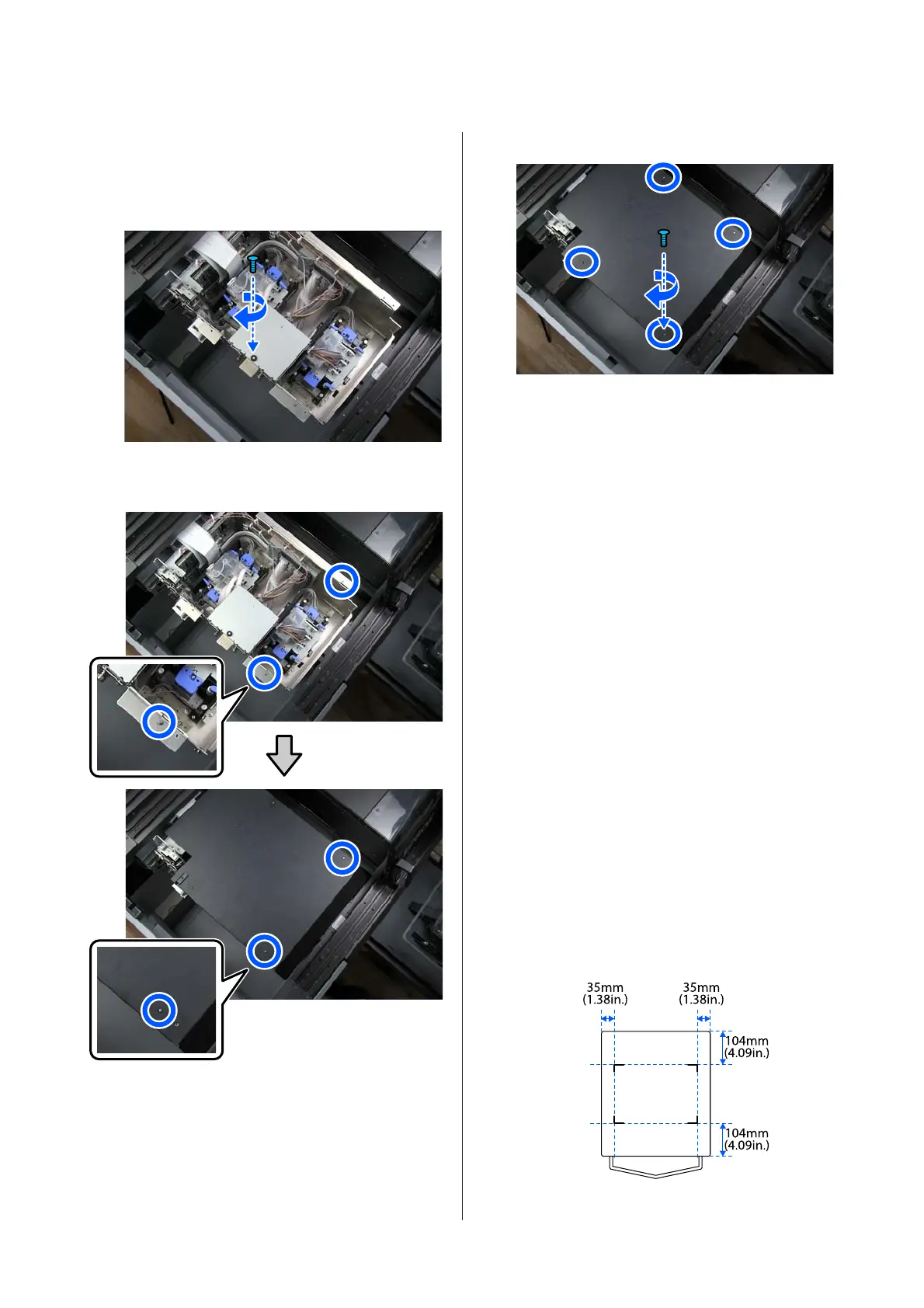 35mm (1.38in.)

35mm (1.38in.)

104mm (4.09in.)

104mm (4.09in.)