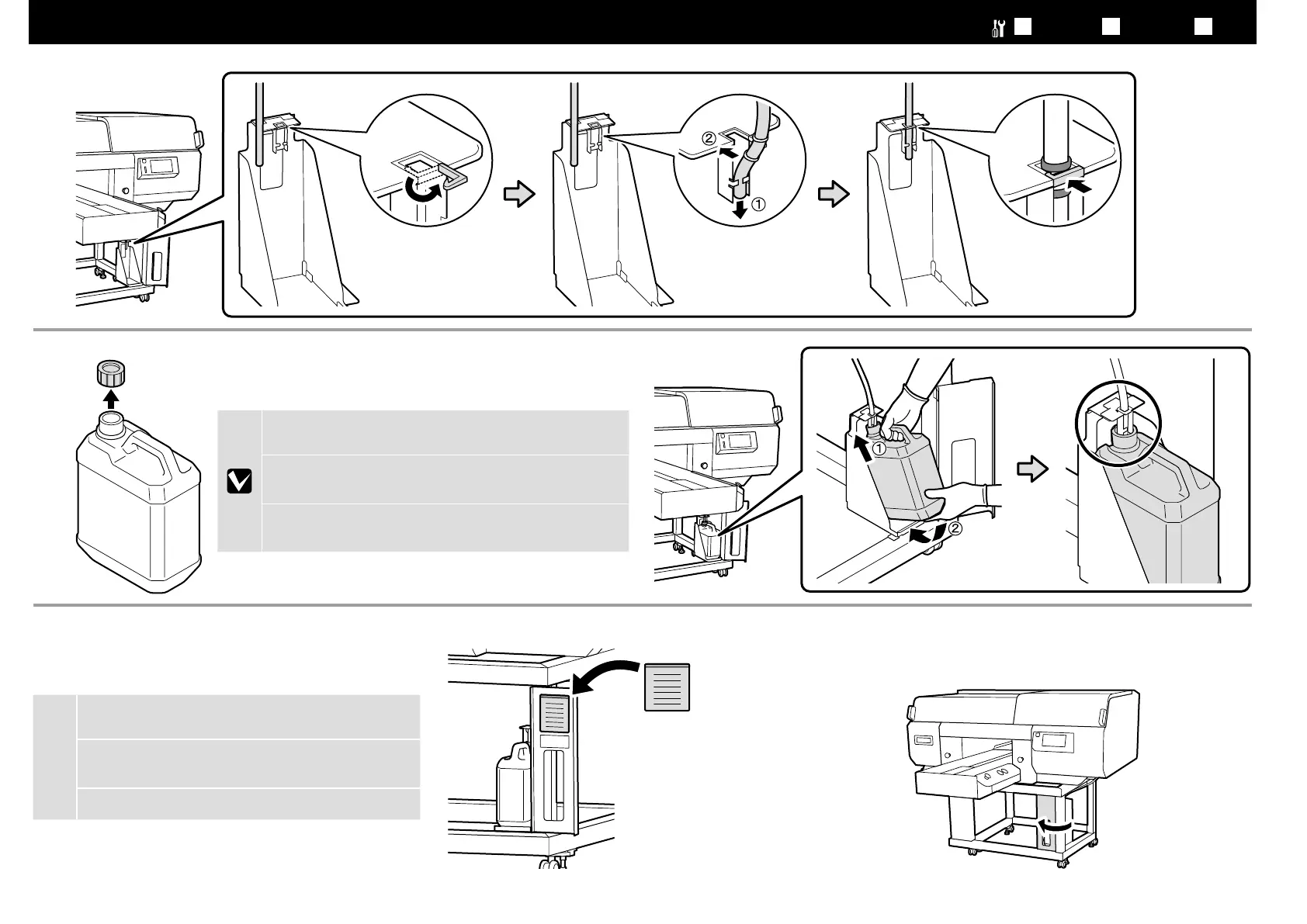 ② ①

① ②