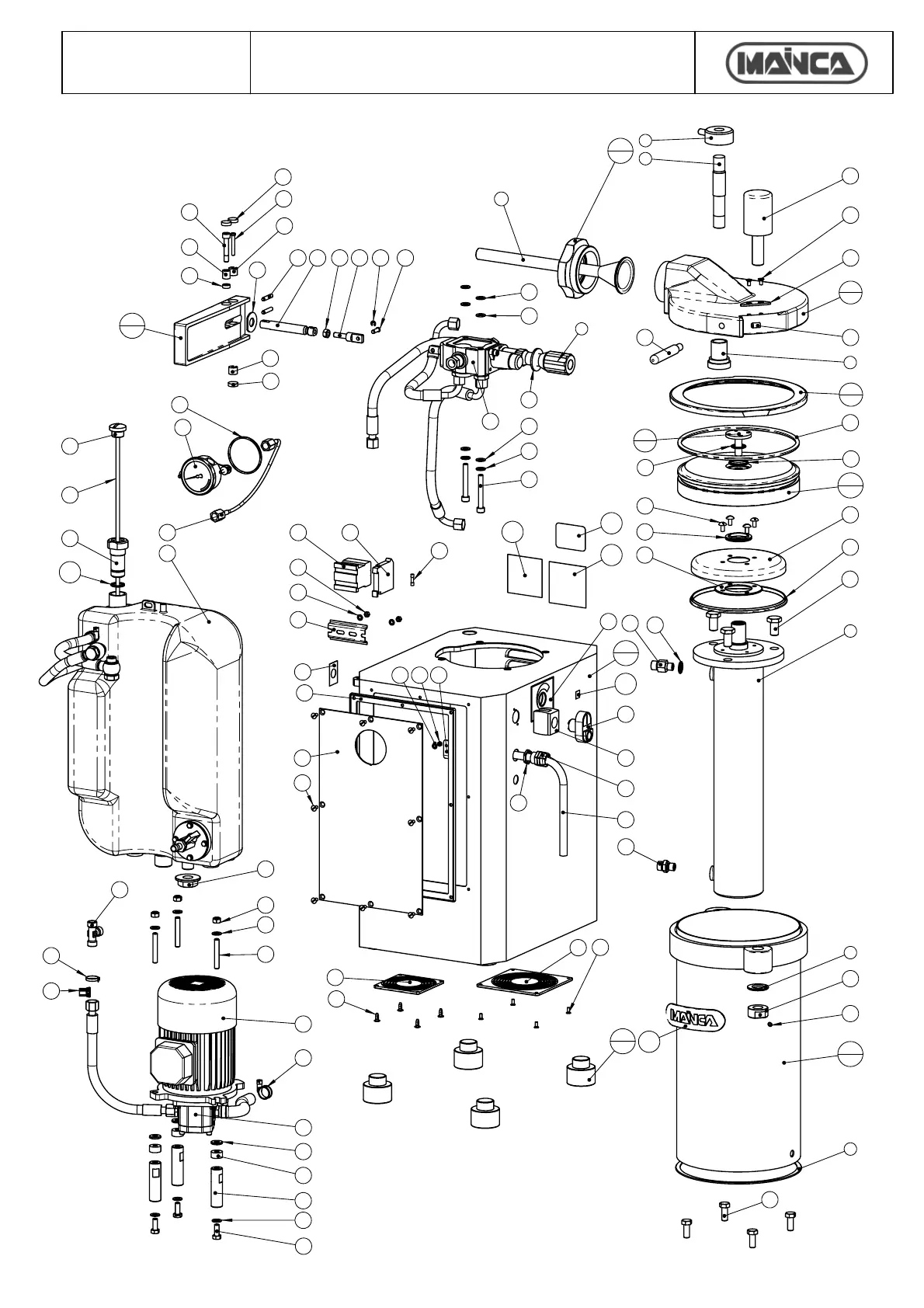 MAINCA

MAINCA