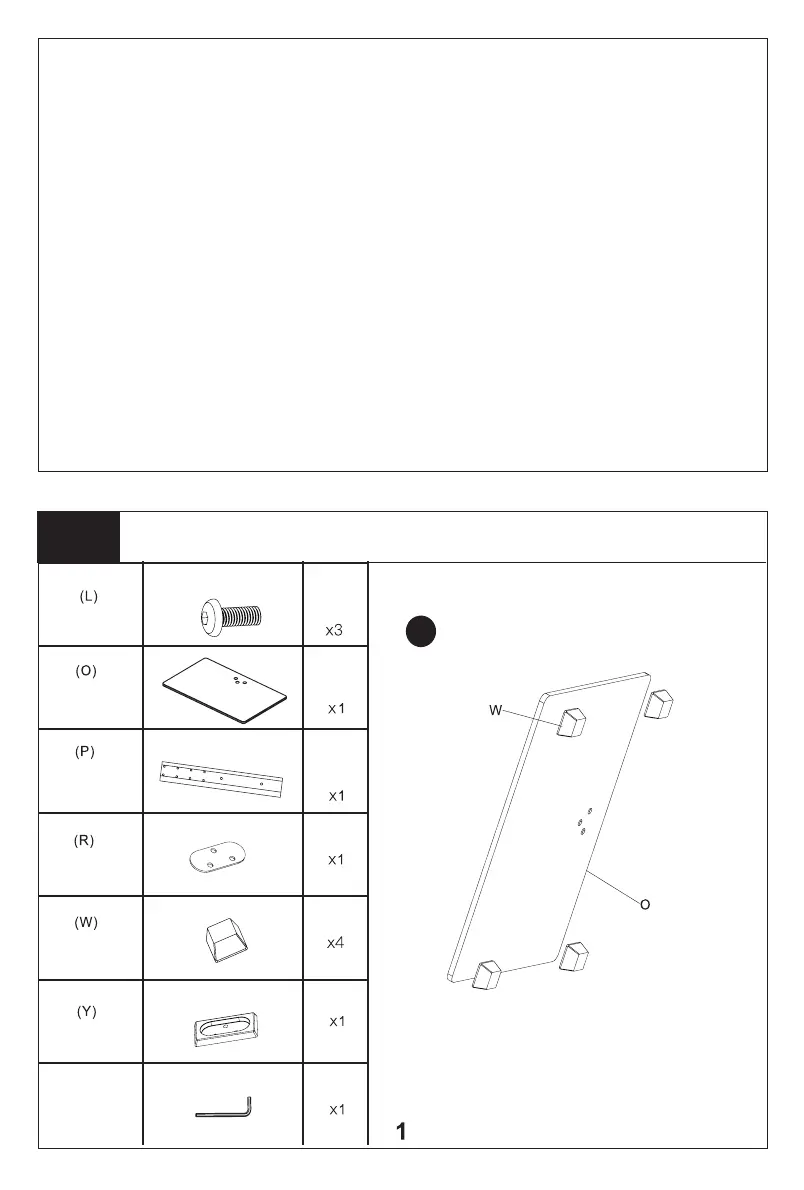 | (L) | | x3 |
|---|---|---|
| (O) | | x1 |
| (P) | | x1 |
| (R) | | x1 |
| (W) | | x4 |
| (Y) | | x1 |
| | | x1 |

W

O

1