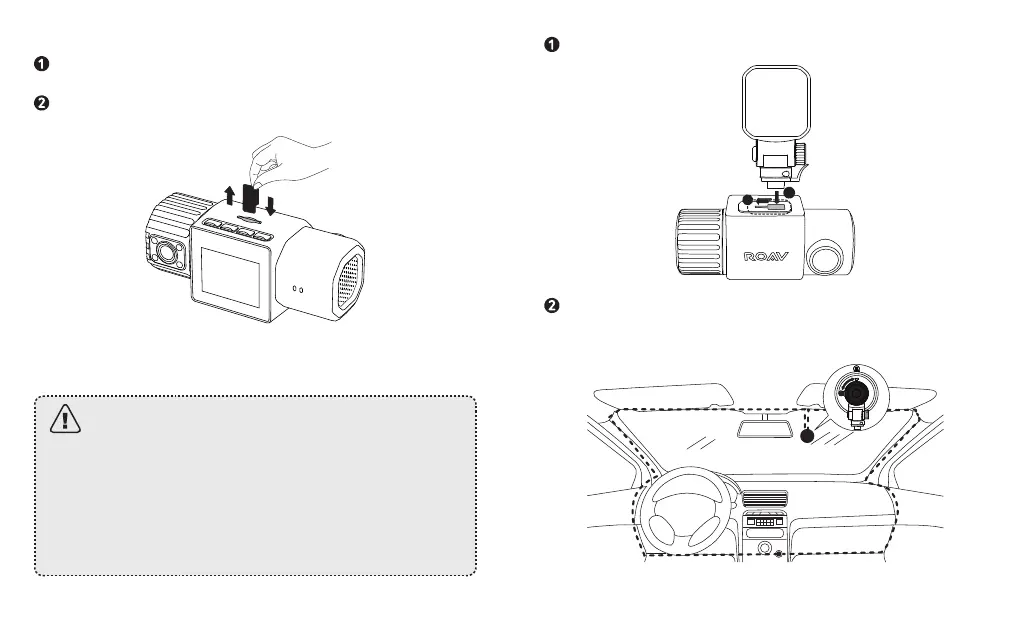 ❶

❷

❶

ROAV

❷