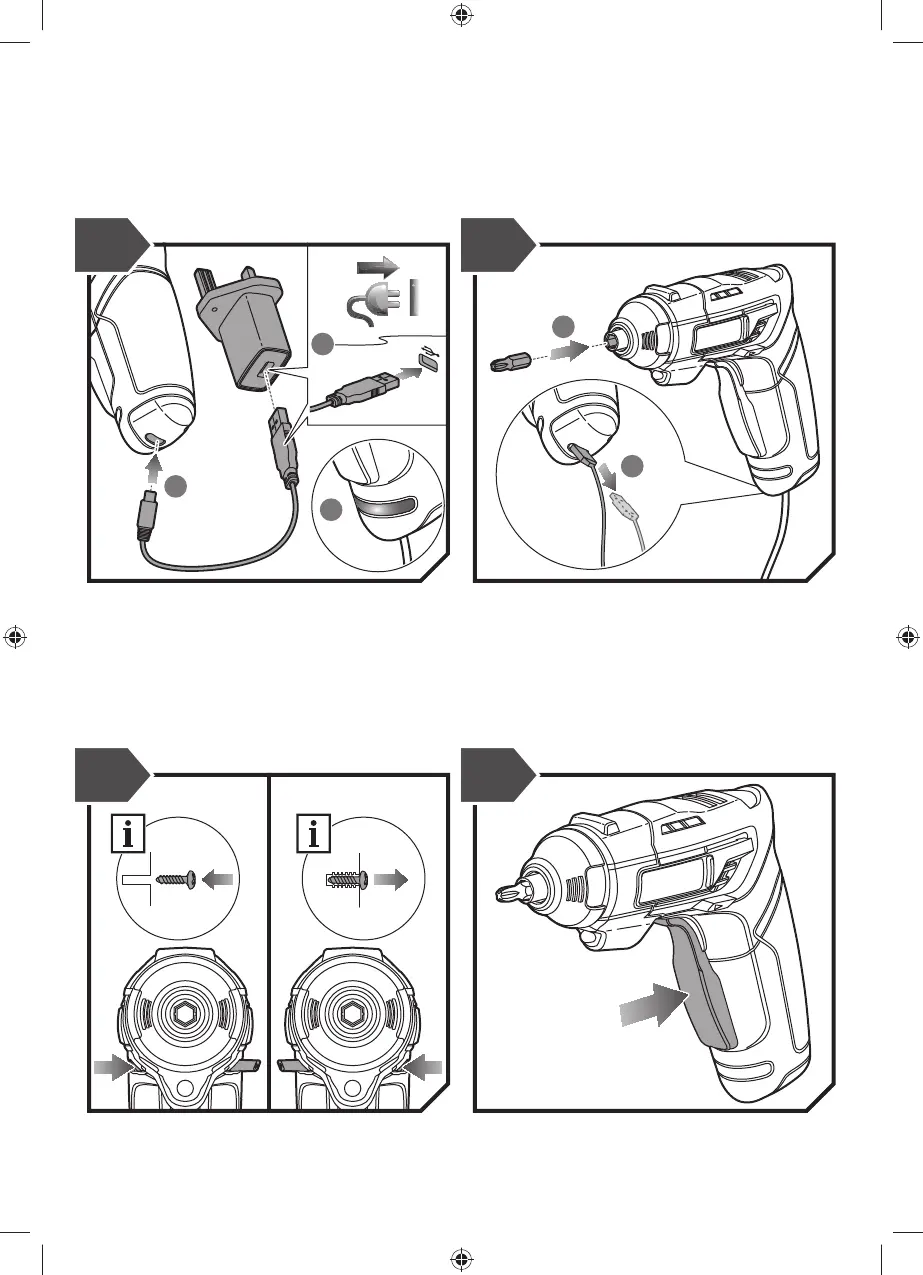 i

i