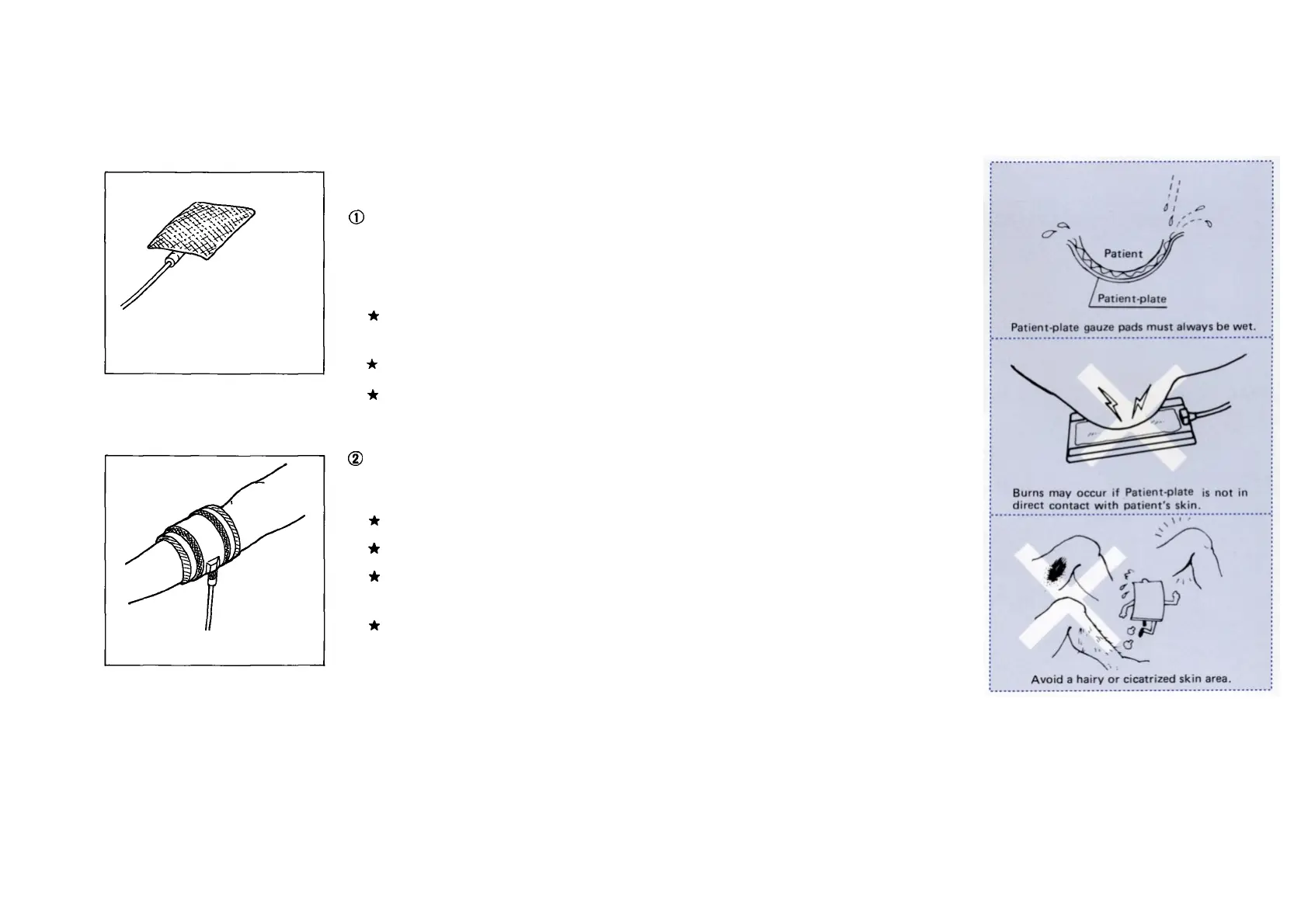 ①

★

★

★

②

★

★

★

★

Patient

Patient-plate

Patient-plate gauze pads must always be wet.

Burns may occur if Patient-plate is not in direct contact with patient's skin.

Avoid a hairy or cicatrized skin area.