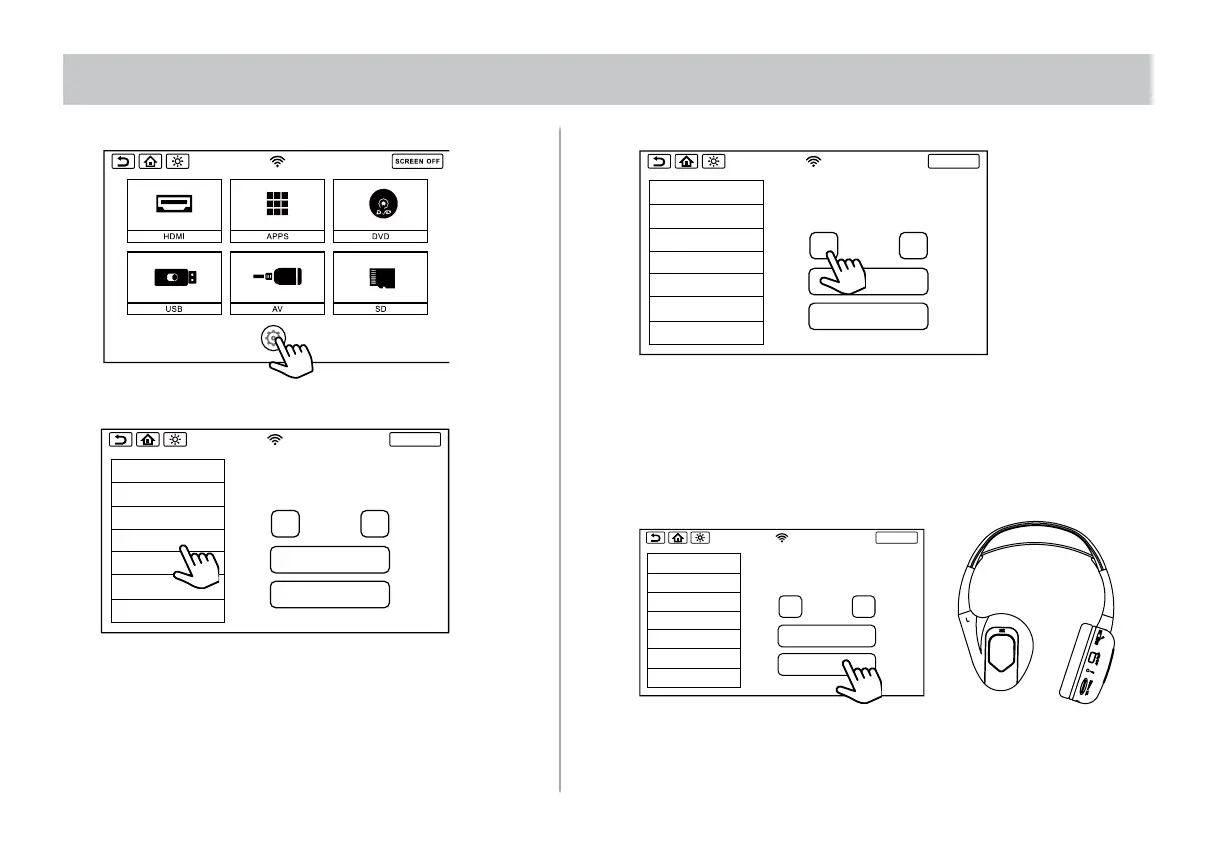 SCREEN OFF

HDMI

APPS

DVD

USB

AV

SD

L