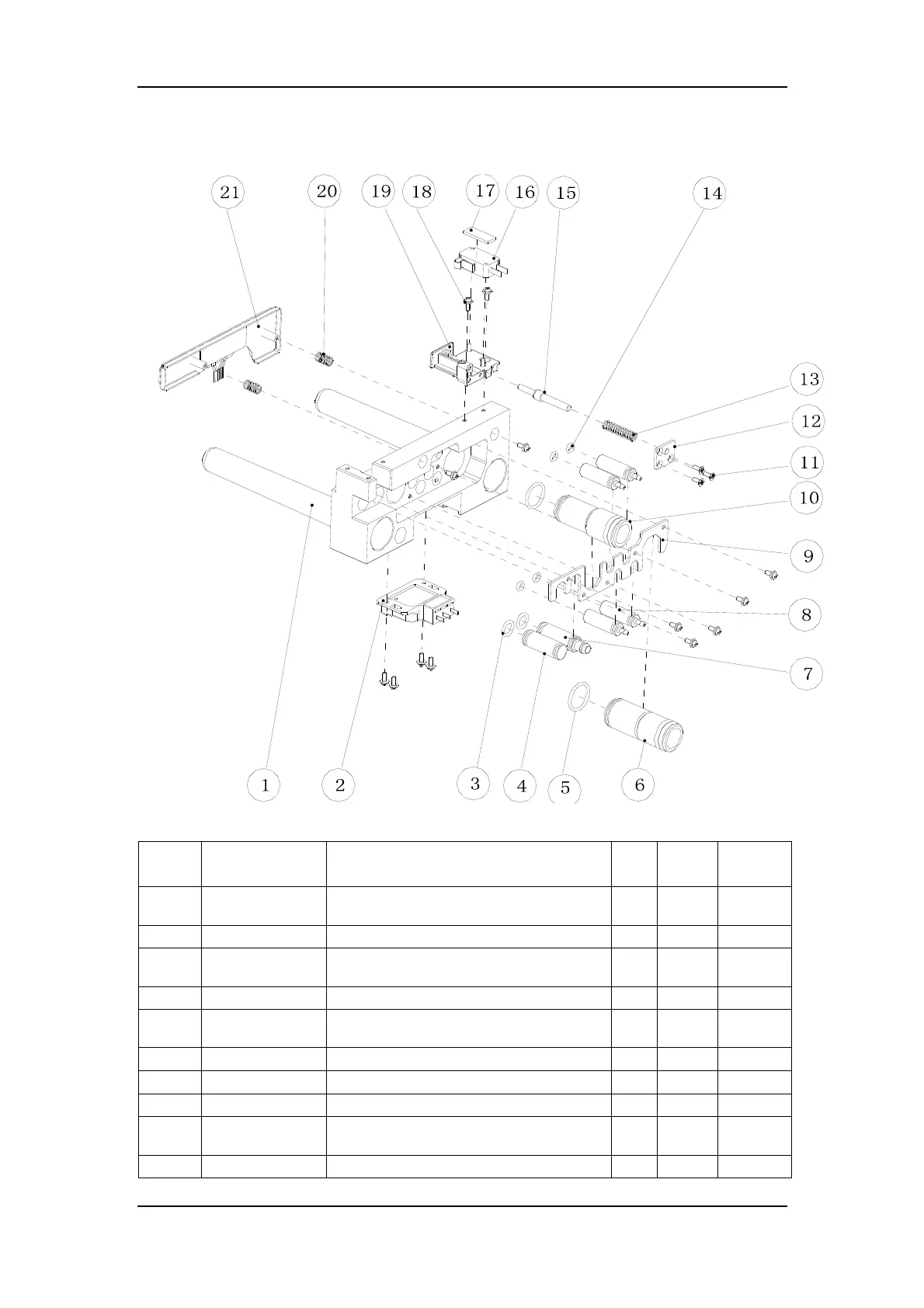 21 20 19 18 17 16 15 14

13
12
11
10
9
8
7

1 2 3 4 5 6