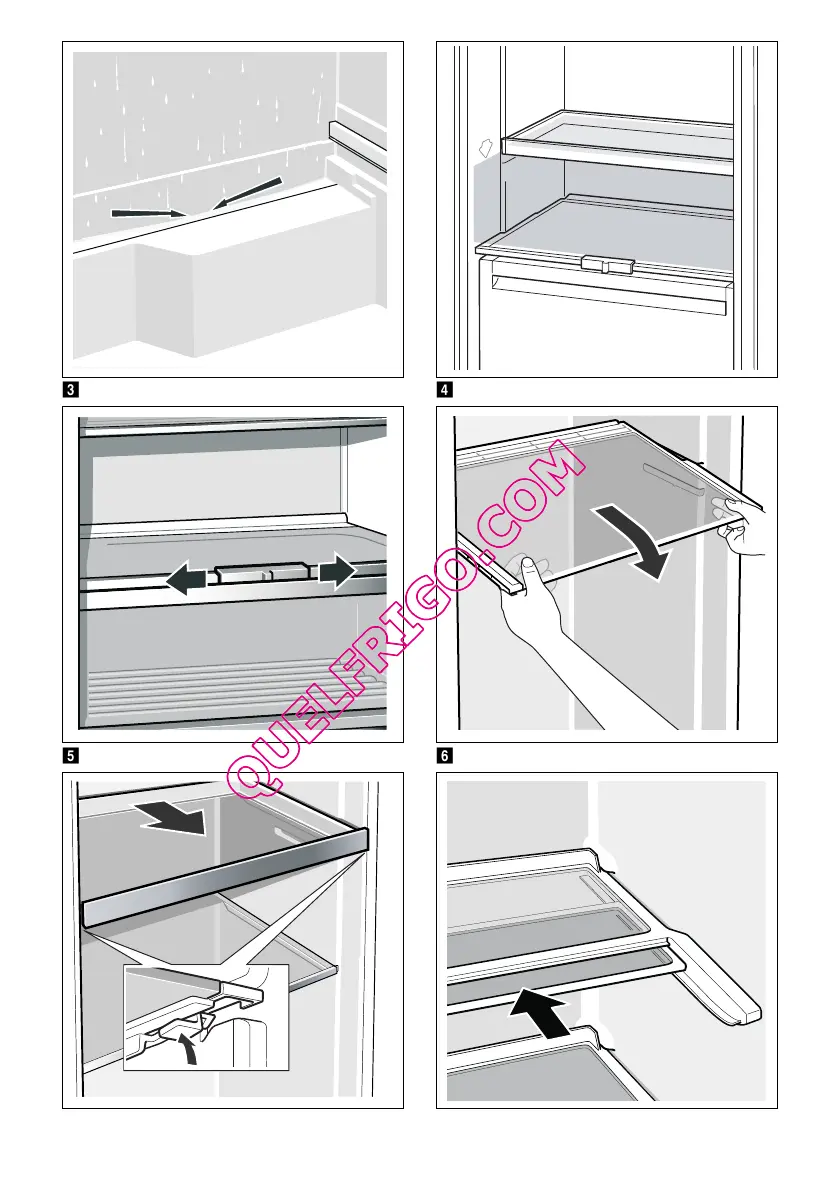 3

4

5

6

QUELFRIGO.COM