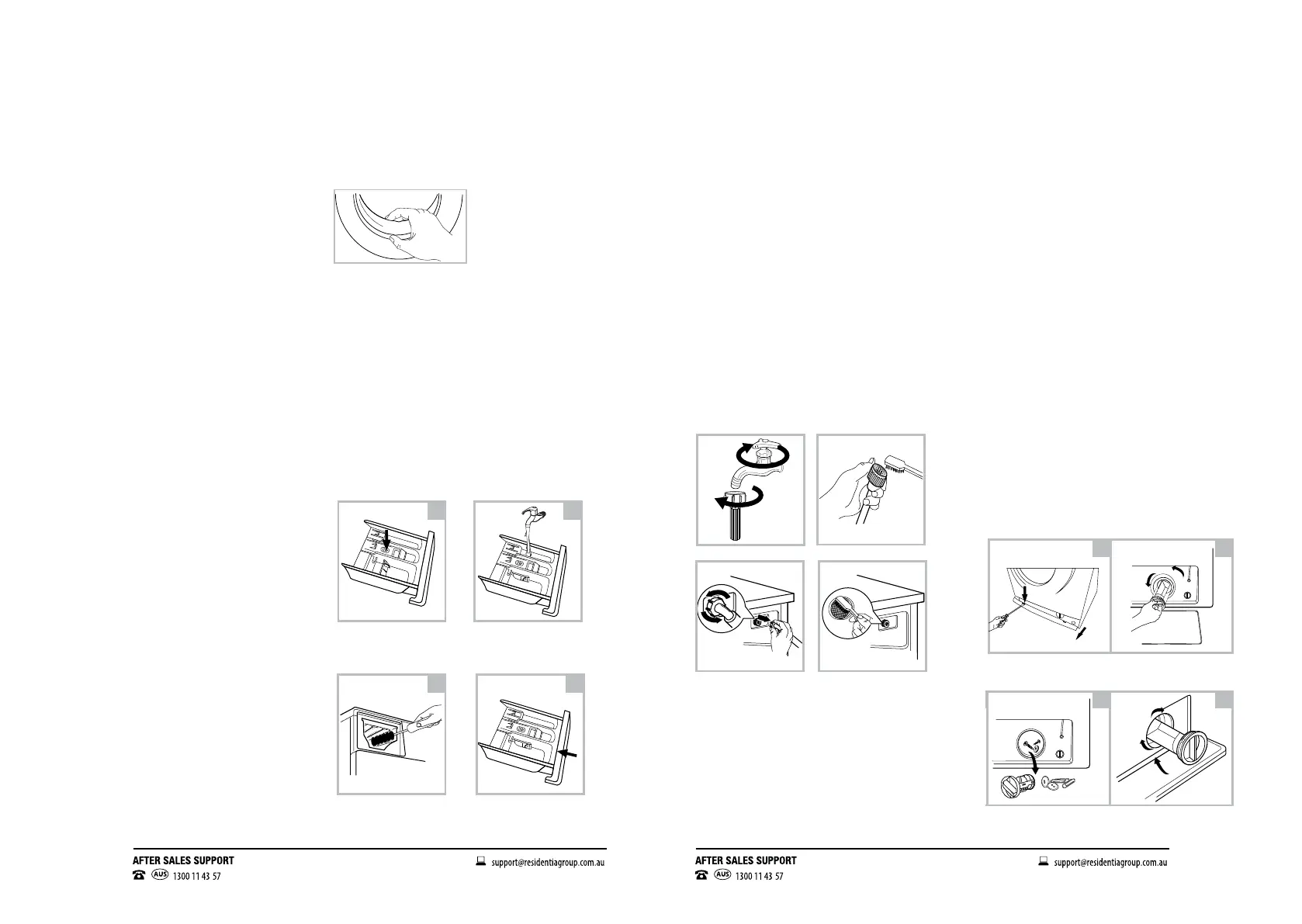 AFTER SALES SUPPORT
AUS 1300 11 43 57
support@residentiagroup.com.au

AFTER SALES SUPPORT
AUS 1300 11 43 57
support@residentiagroup.com.au