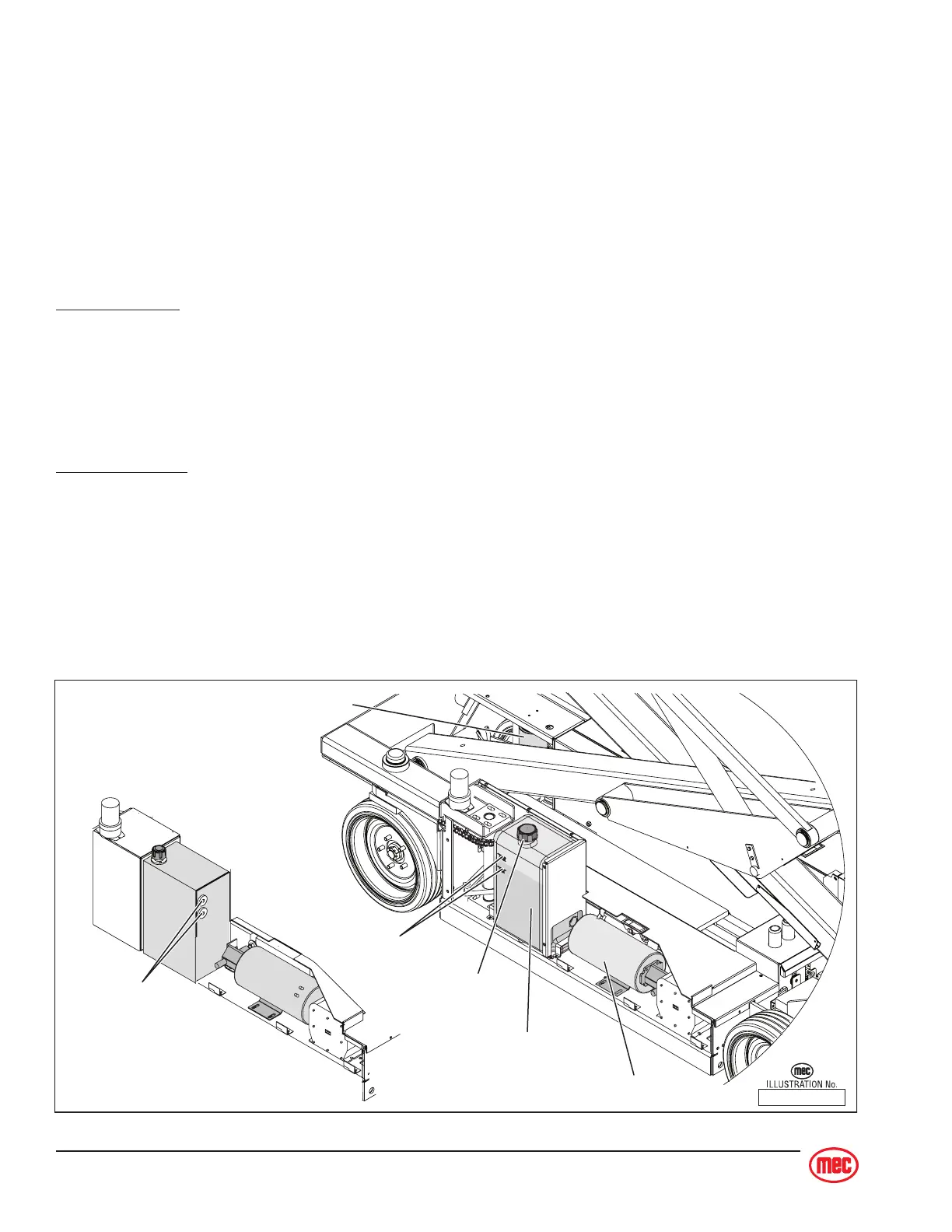 mec

ILLUSTRATION No.

mec