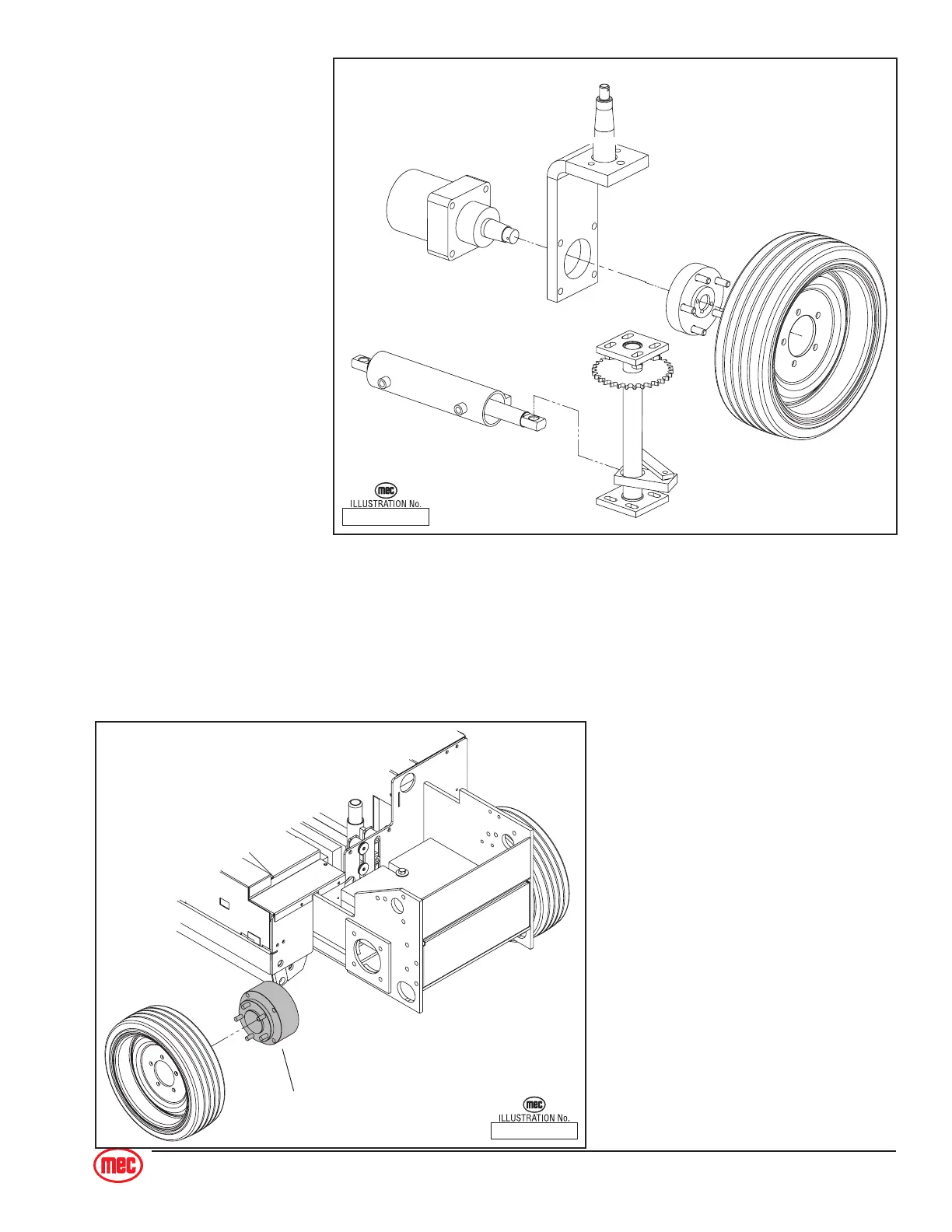 mec
ILLUSTRATION No.

mec
ILLUSTRATION No.

mec