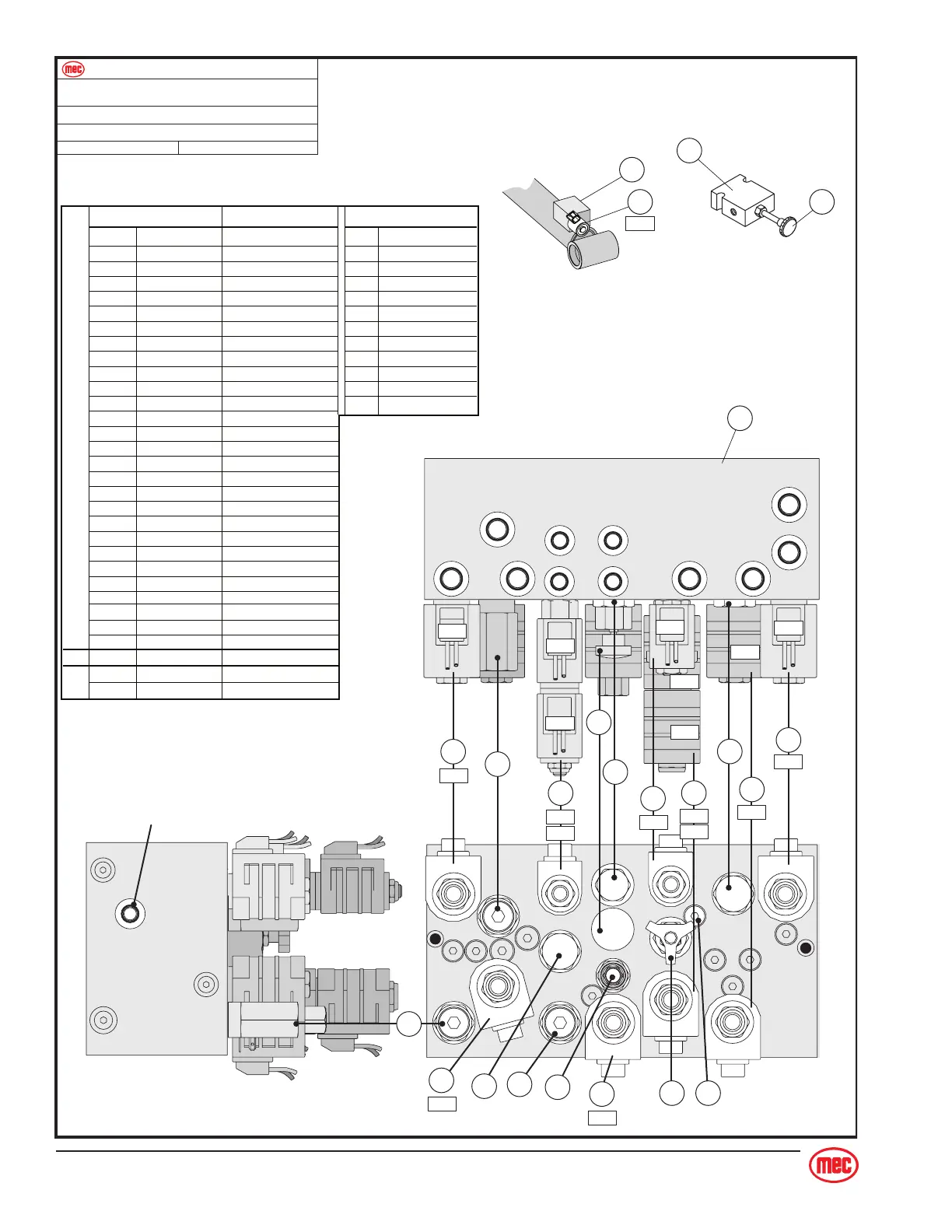 mec

mec