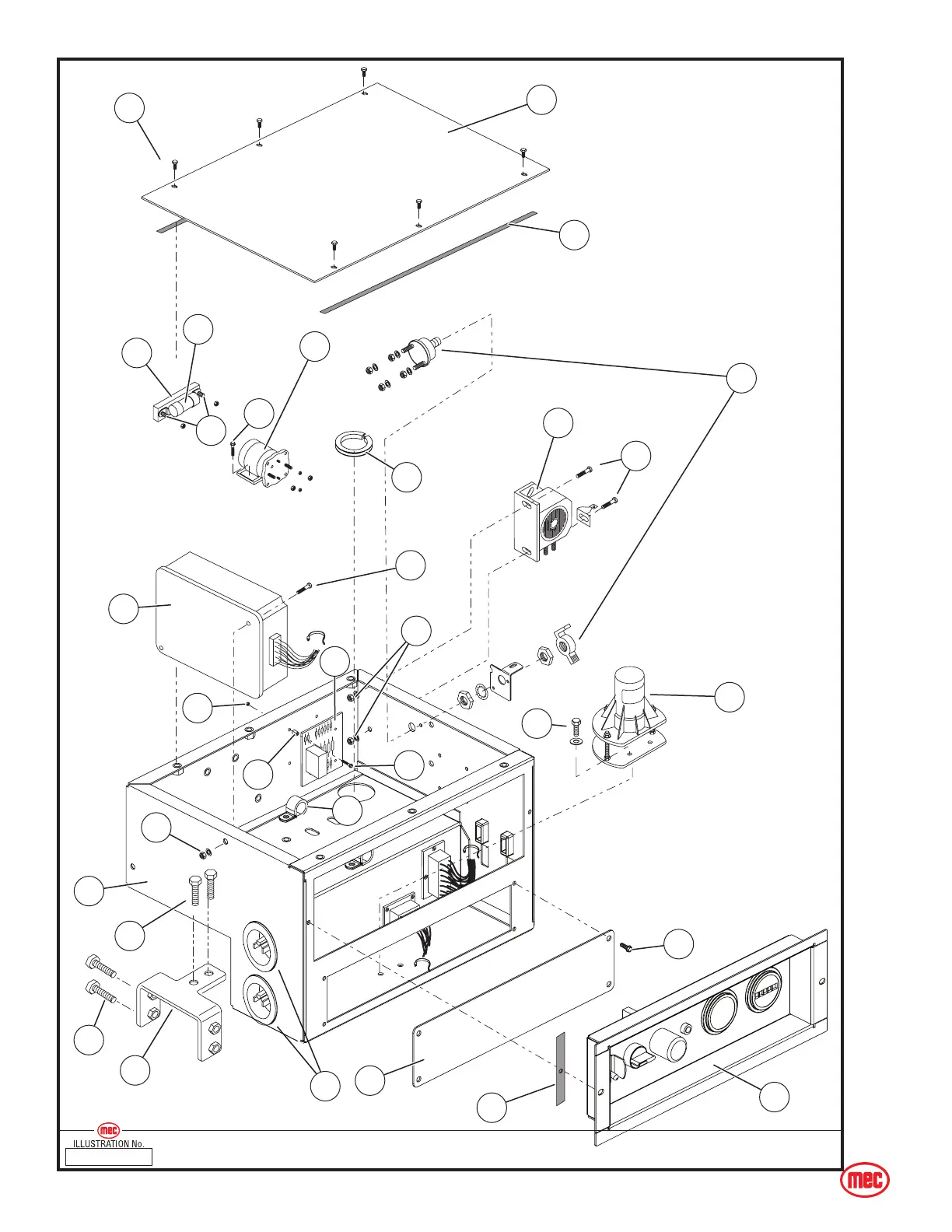 mec
ILLUSTRATION No.

mec