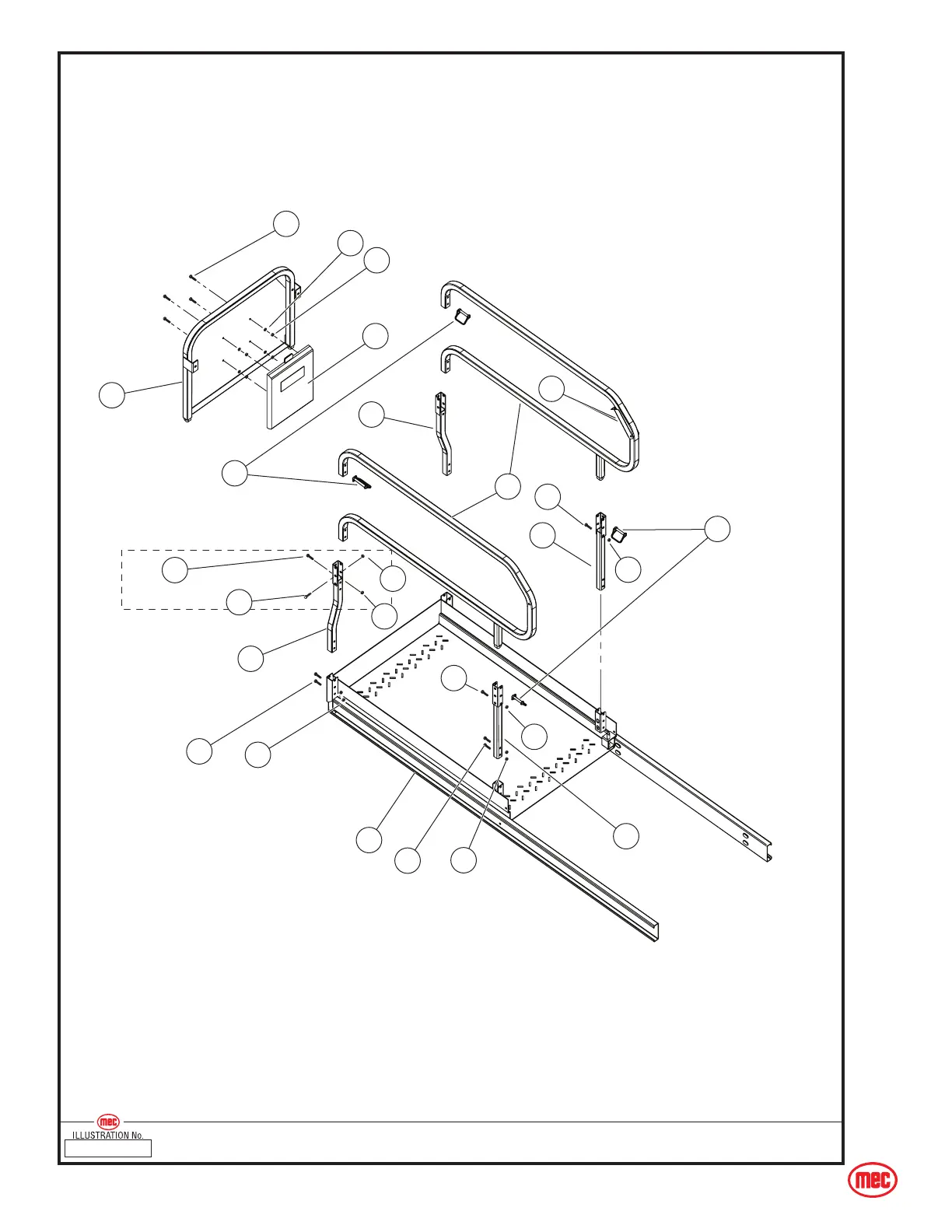 mec
ILLUSTRATION No.

mec