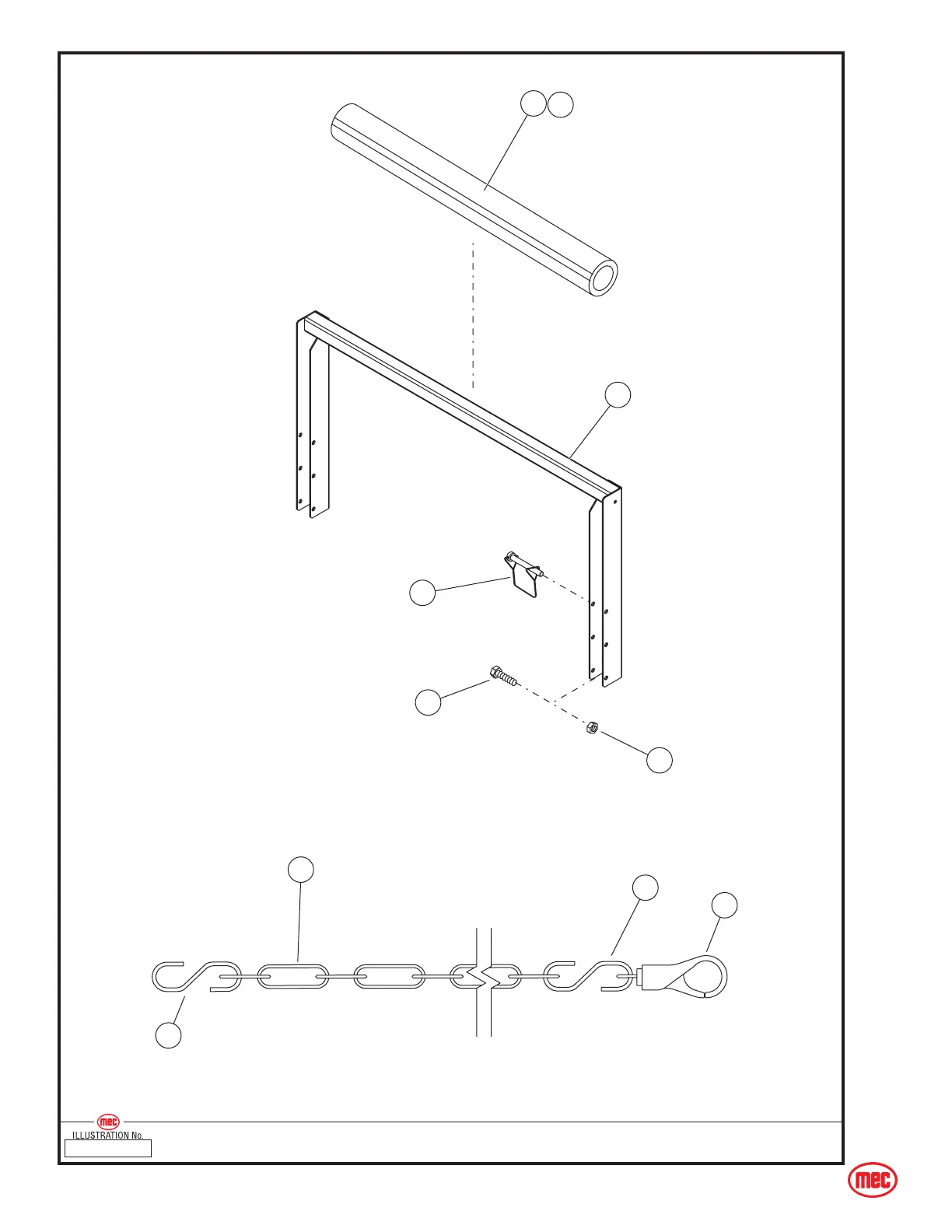 mec
ILLUSTRATION No.

mec