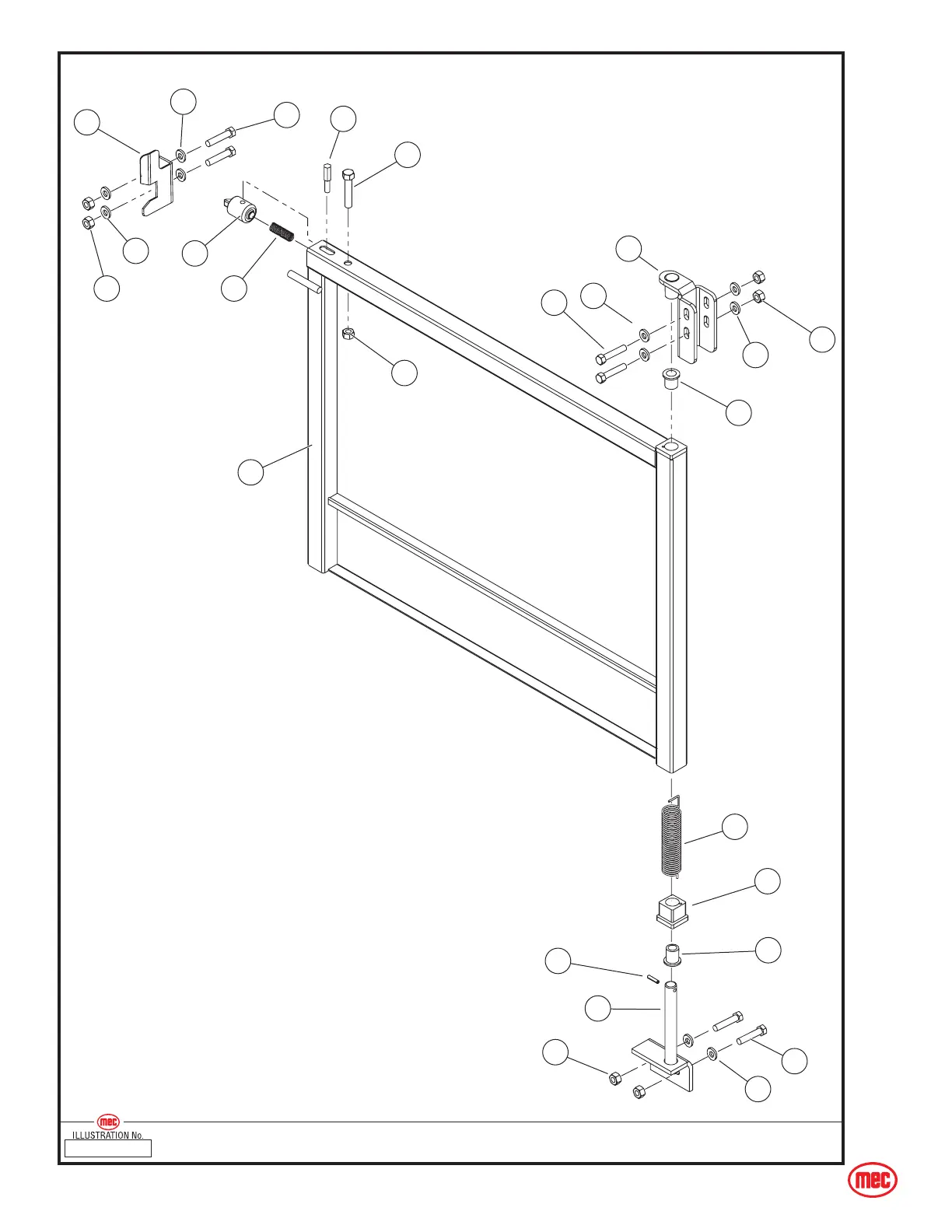 mec
ILLUSTRATION No.

mec