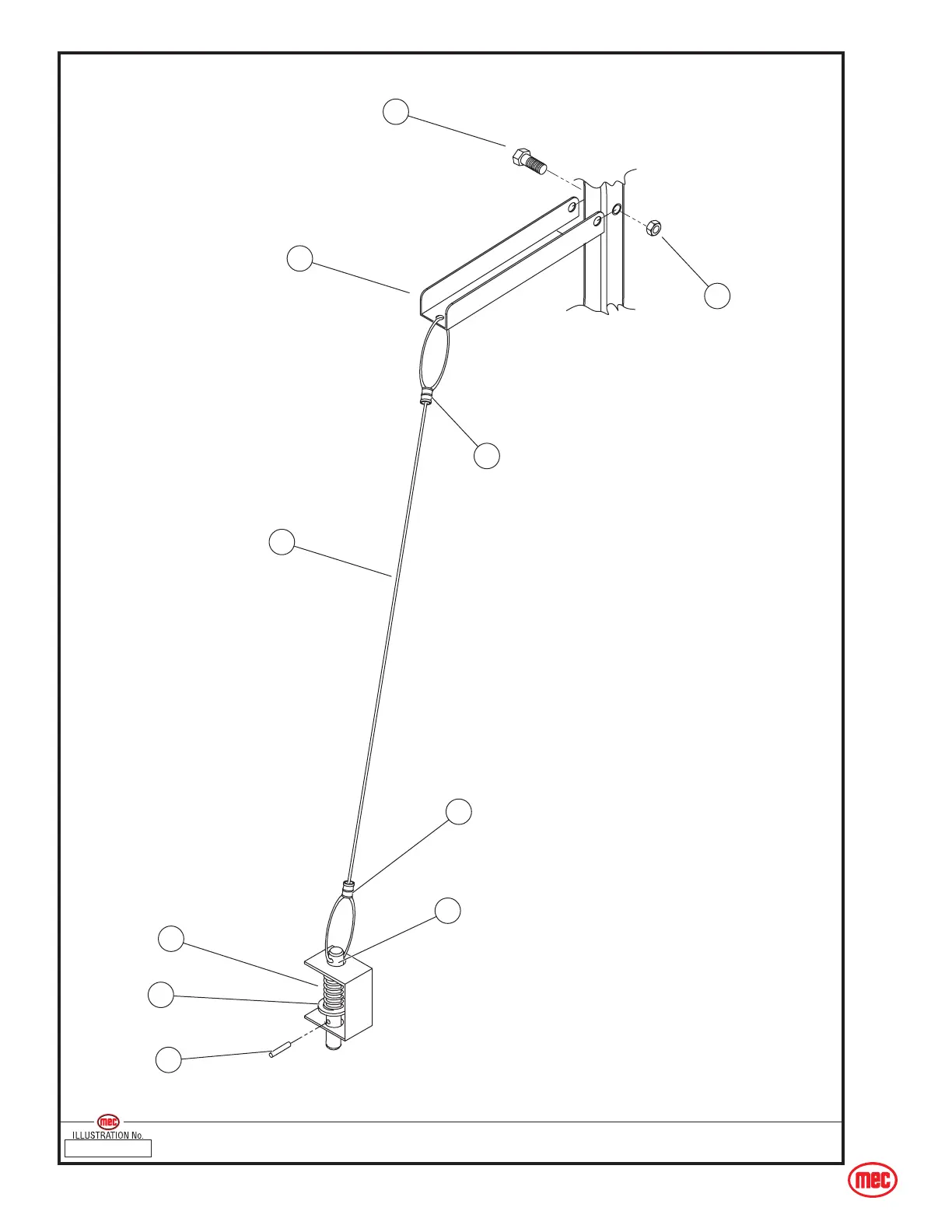 mec
ILLUSTRATION No.

mec