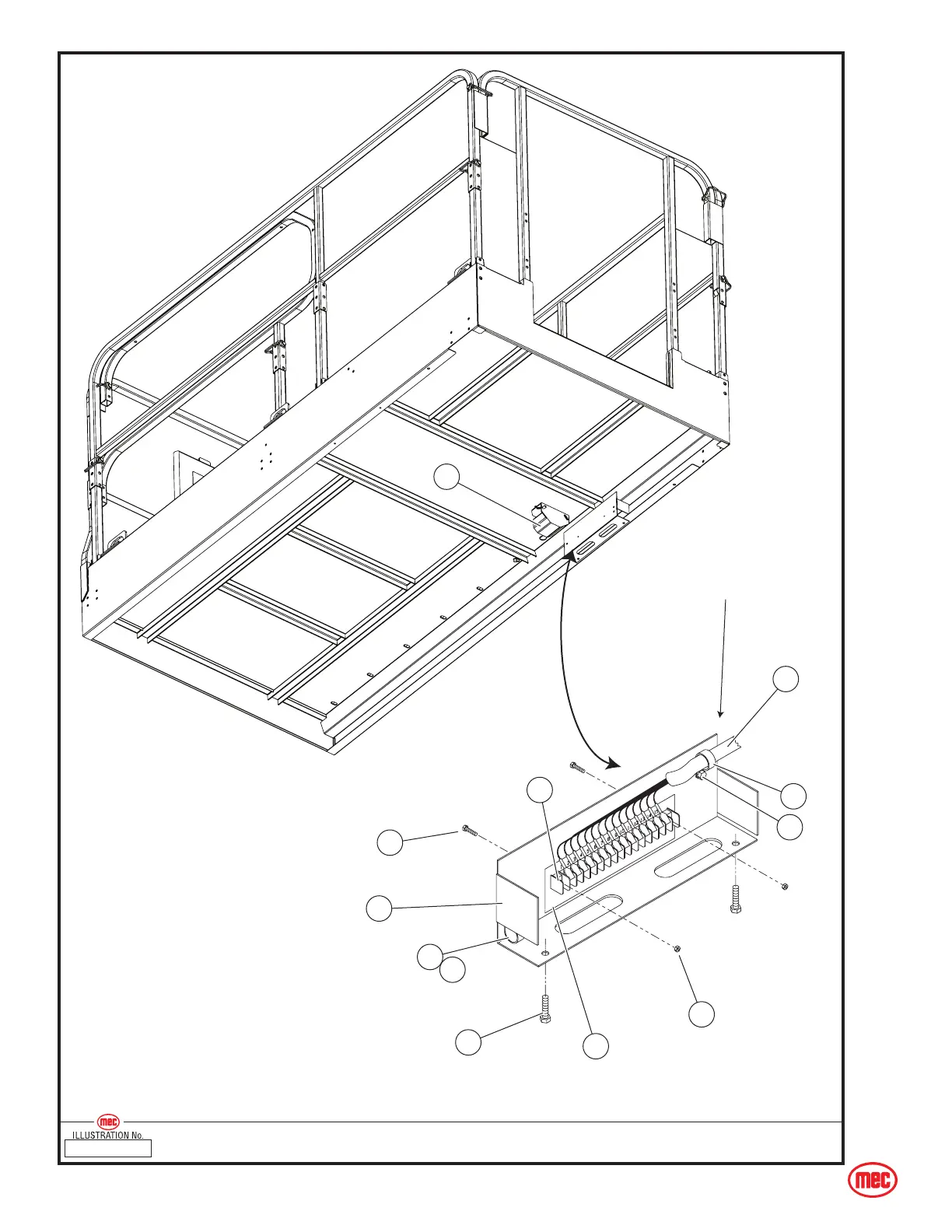 mec
ILLUSTRATION No.

mec