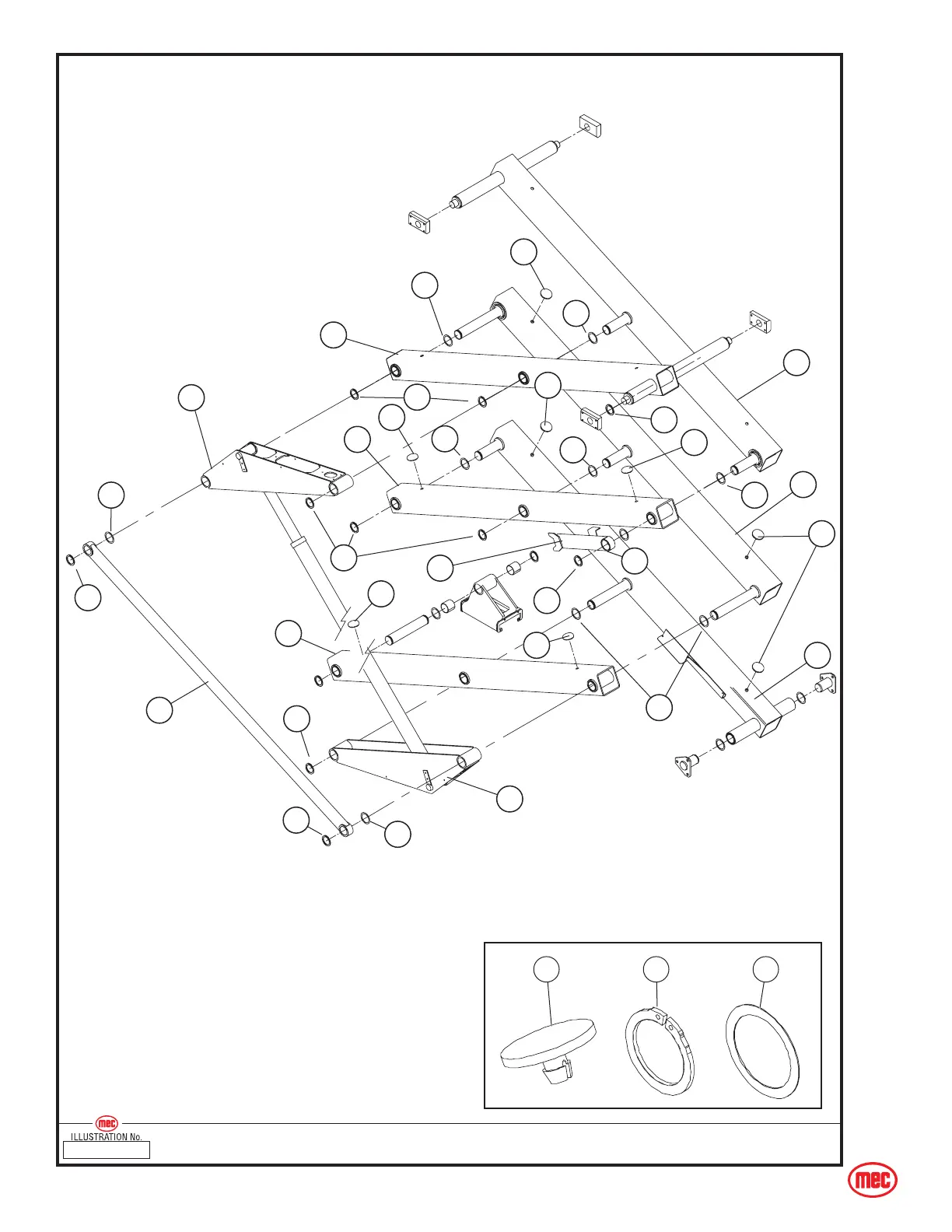 mec
ILLUSTRATION No.

mec