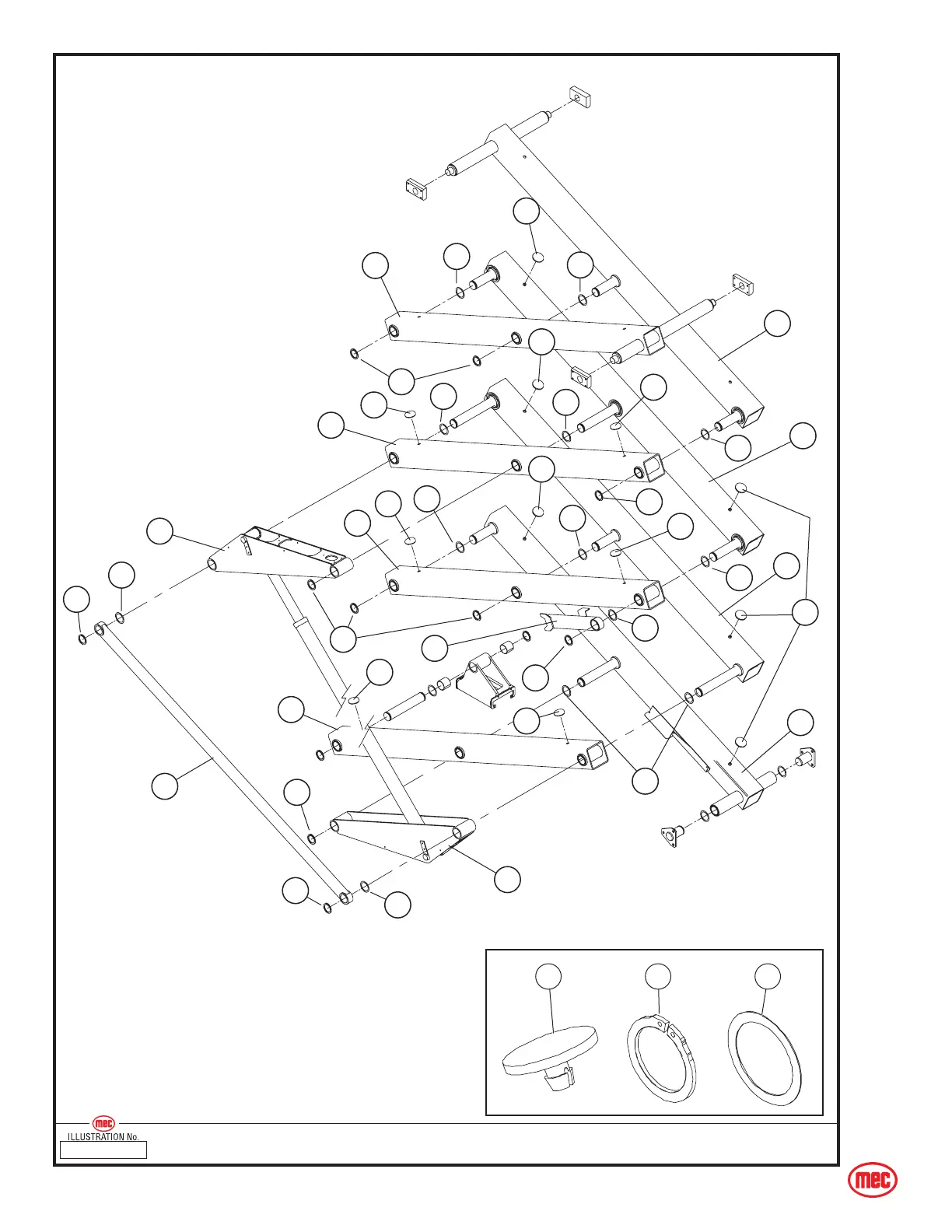 mec
ILLUSTRATION No.

mec