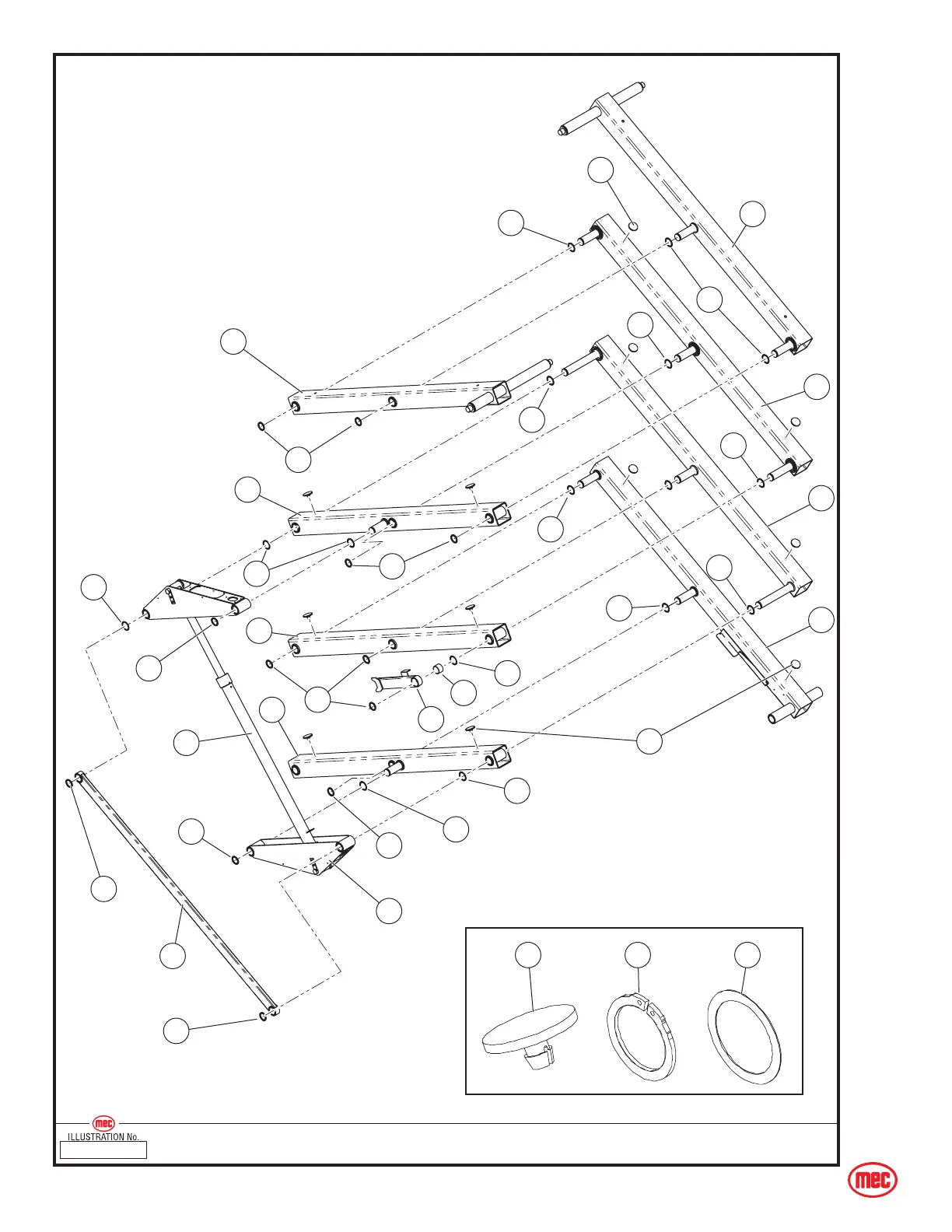 mec
ILLUSTRATION No.

mec